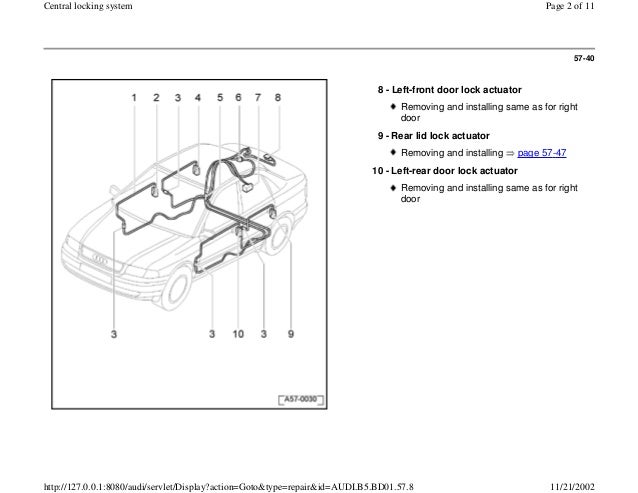 Central locking system

Page 2 of 11

57-40

1 2 3 4 5 6 7 8

3 3 10 3 9

A57-0030

8 - Left-front door lock actuator

◆ Removing and installing same as for right door

9 - Rear lid lock actuator

◆ Removing and installing ⇒ page 57-47

10 - Left-rear door lock actuator

◆ Removing and installing same as for right door

http://127.0.0.1:8080/audi/servlet/Display?action=Goto&type=repair&id=AUDI.B5.BD01.57.8

11/21/2002