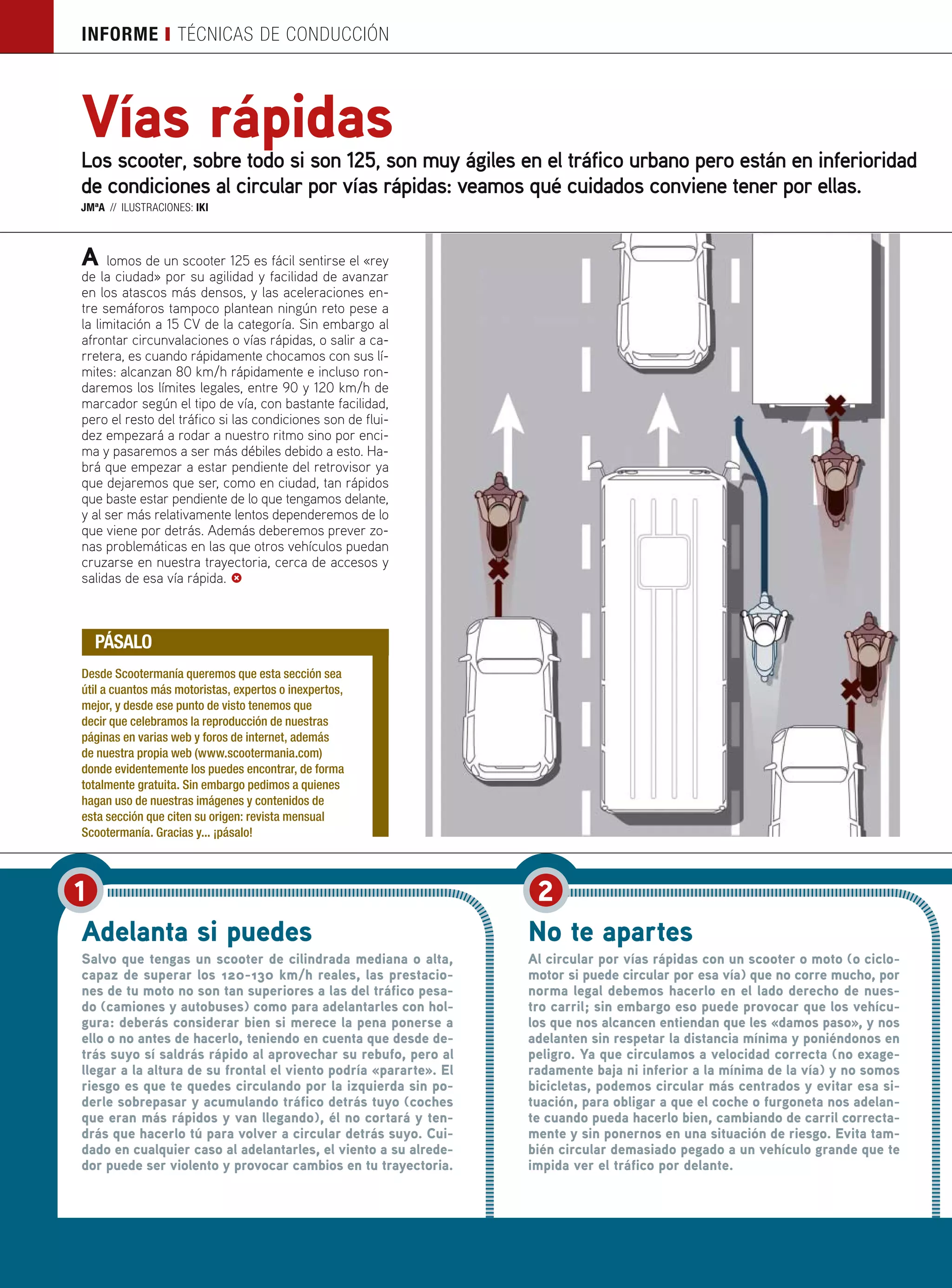 INFORME | TÉCNICAS DE CONDUCCIÓN

Vías rápidas

Los scooter, sobre todo si son 125, son muy ágiles en el tráfico urbano pero están en inferioridad de condiciones al circular por vías rápidas: veamos qué cuidados conviene tener por ellas.

JMªA // ILUSTRACIONES: IKI

A lomos de un scooter 125 es fácil sentirse el «rey de la ciudad» por su agilidad y facilidad de avanzar en los atascos más densos, y las aceleraciones entre semáforos tampoco plantean ningún reto pese a la limitación a 15 CV de la categoría. Sin embargo al afrontar circunvalaciones o vías rápidas, o salir a carretera, es cuando rápidamente chocamos con sus límites: alcanzan 80 km/h rápidamente e incluso rondaremos los límites legales, entre 90 y 120 km/h de marcador según el tipo de vía, con bastante facilidad, pero el resto del tráfico si las condiciones son de fluidez empezará a rodar a nuestro ritmo sino por encima y pasaremos a ser más débiles debido a esto. Habrá que empezar a estar pendiente del retrovisor ya que dejaremos que ser, como en ciudad, tan rápidos que baste estar pendiente de lo que tengamos delante, y al ser más relativamente lentos dependeremos de lo que viene por detrás. Además deberemos prever zonas problemáticas en las que otros vehículos puedan cruzarse en nuestra trayectoria, cerca de accesos y salidas de esa vía rápida.

PÁSALO

Desde Scootermanía queremos que esta sección sea útil a cuantos más motoristas, expertos o inexpertos, mejor, y desde ese punto de visto tenemos que decir que celebramos la reproducción de nuestras páginas en varias web y foros de internet, además de nuestra propia web (www.scootermania.com) donde evidentemente los puedes encontrar, de forma totalmente gratuita. Sin embargo pedimos a quienes hagan uso de nuestras imágenes y contenidos de esta sección que citen su origen: revista mensual Scootermanía. Gracias y... ¡pásalo!

1

Adelanta si puedes

Salvo que tengas un scooter de cilindrada mediana o alta, capaz de superar los 120-130 km/h reales, las prestaciones de tu moto no son tan superiores a las del tráfico pesado (camiones y autobuses) como para adelantarles con holgura: deberás considerar bien si merece la pena ponerse a ello o no antes de hacerlo, teniendo en cuenta que desde detrás suyo sí saldrás rápido al aprovechar su rebufo, pero al llegar a la altura de su frontal el viento podría «pararte». El riesgo es que te quedes circulando por la izquierda sin poderle sobrepasar y acumulando tráfico detrás tuyo (coches que eran más rápidos y van llegando), él no cortará y tendrás que hacerlo tú para volver a circular detrás suyo. Cuidado en cualquier caso al adelantarles, el viento a su alrededor puede ser violento y provocar cambios en tu trayectoria.

2

No te apartes

Al circular por vías rápidas con un scooter o moto (o ciclomotor si puede circular por esa vía) que no corre mucho, por norma legal debemos hacerlo en el lado derecho de nuestro carril; sin embargo eso puede provocar que los vehículos que nos alcancen entiendan que les «damos paso», y nos adelanten sin respetar la distancia mínima y poniéndonos en peligro. Ya que circulamos a velocidad correcta (no exageradamente baja ni inferior a la mínima de la vía) y no somos bicicletas, podemos circular más centrados y evitar esa situación, para obligar a que el coche o furgoneta nos adelante cuando pueda hacerlo bien, cambiando de carril correctamente y sin ponernos en una situación de riesgo. Evita también circular demasiado pegado a un vehículo grande que te impida ver el tráfico por delante.