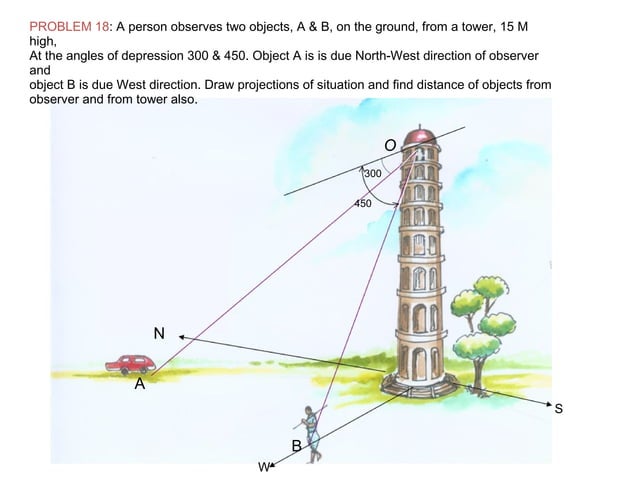 PROBLEM 18: A person observes two objects, A & B, on the ground, from a tower, 15 M high,
At the angles of depression 300 & 450. Object A is is due North-West direction of observer and
object B is due West direction. Draw projections of situation and find distance of objects from observer and from tower also.

O
300
450
N
A
S
B
W