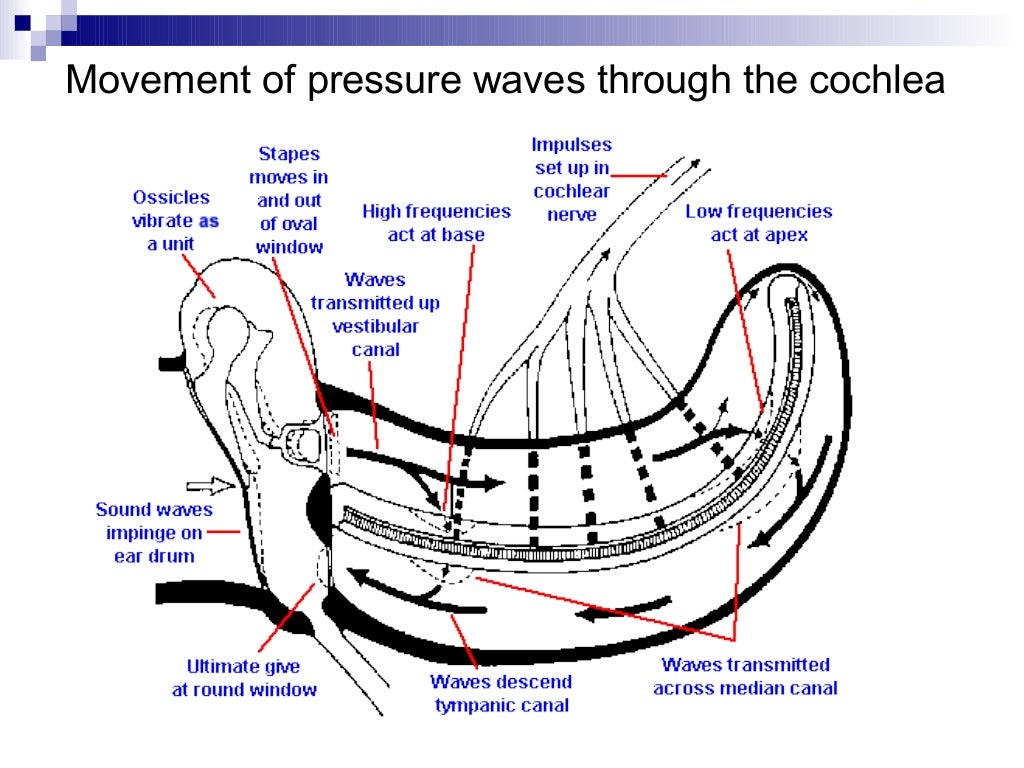 Movement of pressure waves through the cochlea

Ossicles vibrate as a unit

Stapes moves in and out of oval window

High frequencies act at base

Impulses set up in cochlear nerve

Low frequencies act at apex

Waves transmitted up vestibular canal

Sound waves impinge on ear drum

Ultimate give at round window

Waves descend tympanic canal

Waves transmitted across median canal