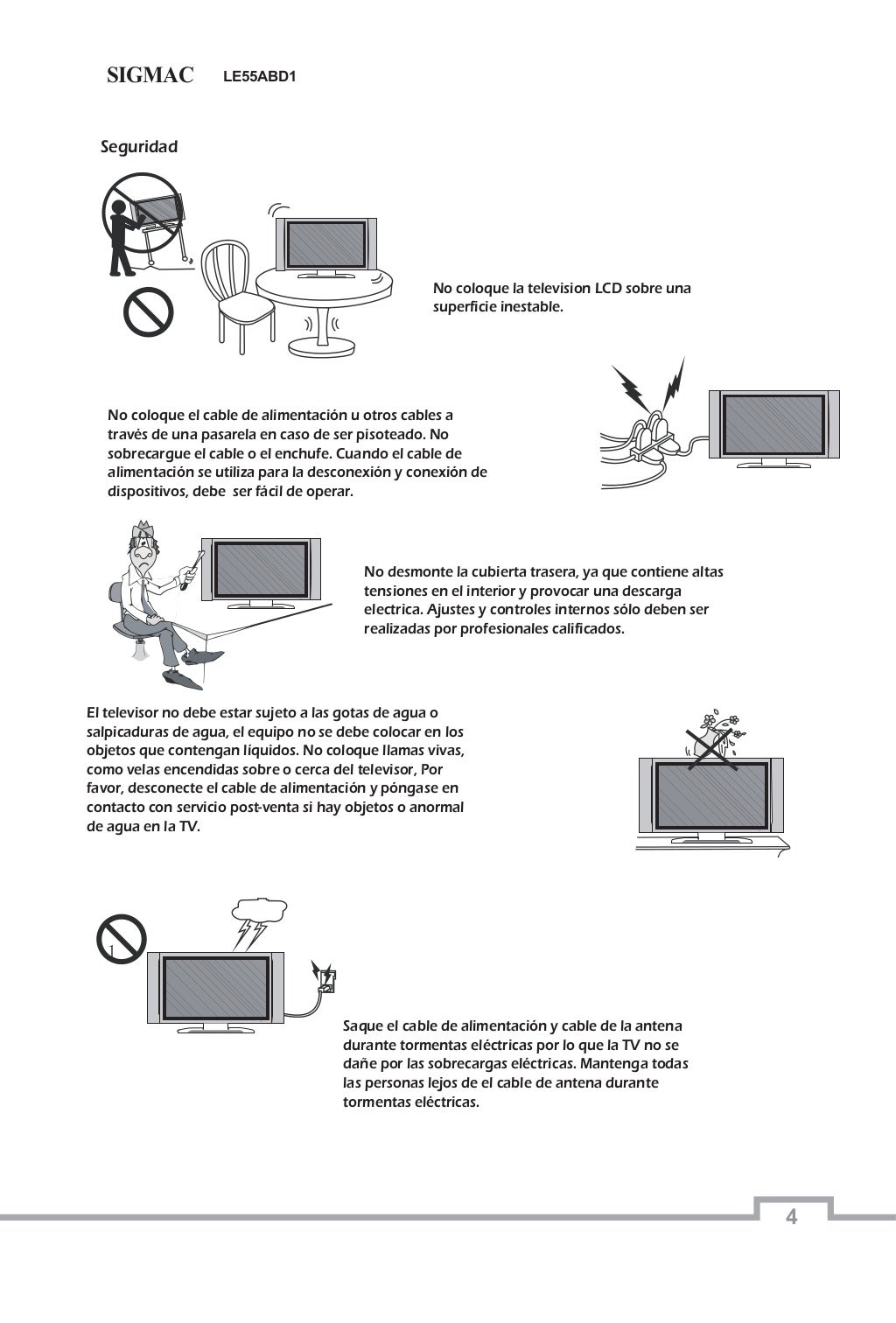 SIGMAC LE55ABD1

Seguridad

No coloque la television LCD sobre una superficie inestable.

No coloque el cable de alimentación u otros cables a través de una pasarela en caso de ser pisoteado. No sobrecargue el cable o el enchufe. Cuando el cable de alimentación se utiliza para la desconexión y conexión de dispositivos, debe ser fácil de operar.

No desmonte la cubierta trasera, ya que contiene altas tensiones en el interior y provocar una descarga electrica. Ajustes y controles internos sólo deben ser realizadas por profesionales calificados.

El televisor no debe estar sujeto a las gotas de agua o salpicaduras de agua, el equipo no se debe colocar en los objetos que contengan líquidos. No coloque llamas vivas, como velas encendidas sobre o cerca del televisor, Por favor, desconecte el cable de alimentación y póngase en contacto con servicio post-venta si hay objetos o anormal de agua en la TV.

1

Saque el cable de alimentación y cable de la antena durante tormentas eléctricas por lo que la TV no se dañe por las sobrecargas eléctricas. Mantenga todas las personas lejos de el cable de antena durante tormentas eléctricas.

4