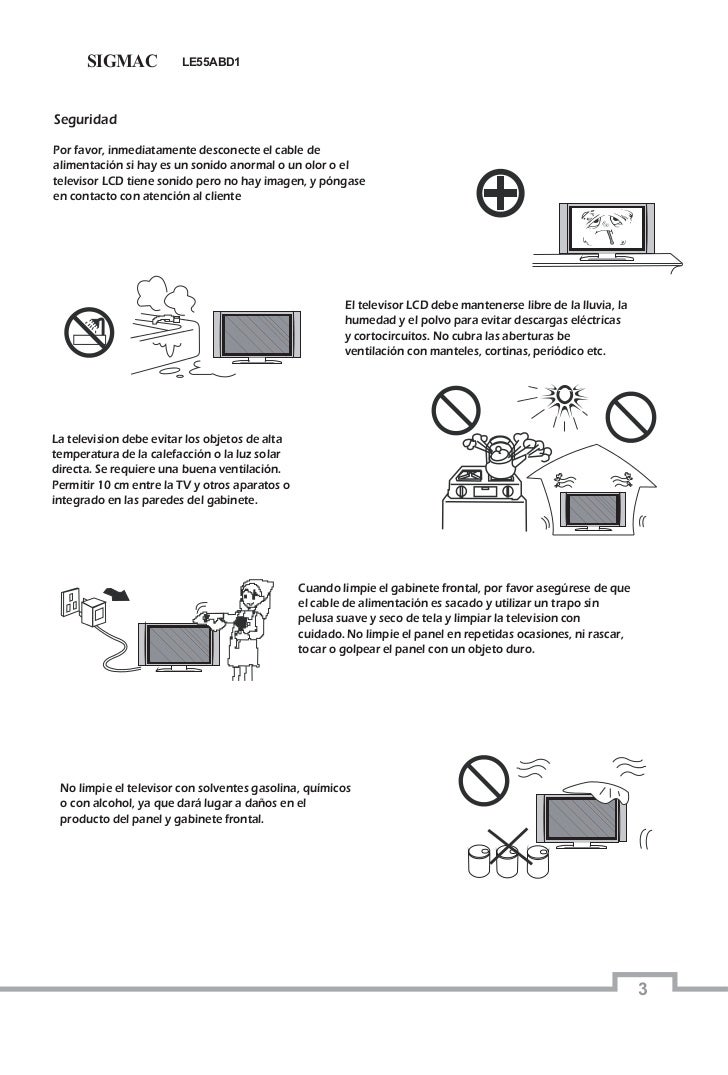 SIGMAC LE55ABD1

Seguridad

Por favor, inmediatamente desconecte el cable de alimentación si hay es un sonido anormal o un olor o el televisor LCD tiene sonido pero no hay imagen, y póngase en contacto con atención al cliente

El televisor LCD debe mantenerse libre de la lluvia, la humedad y el polvo para evitar descargas eléctricas y cortocircuitos. No cubra las aberturas be ventilación con manteles, cortinas, periódico etc.

La television debe evitar los objetos de alta temperatura de la calefacción o la luz solar directa. Se requiere una buena ventilación. Permitir 10 cm entre la TV y otros aparatos o integrado en las paredes del gabinete.

Cuando limpie el gabinete frontal, por favor asegúrese de que el cable de alimentación es sacado y utilizar un trapo sin pelusa suave y seco de tela y limpiar la television con cuidado. No limpie el panel en repetidas ocasiones, ni rascar, tocar o golpear el panel con un objeto duro.

No limpie el televisor con solventes gasolina, químicos o con alcohol, ya que dará lugar a daños en el producto del panel y gabinete frontal.

3