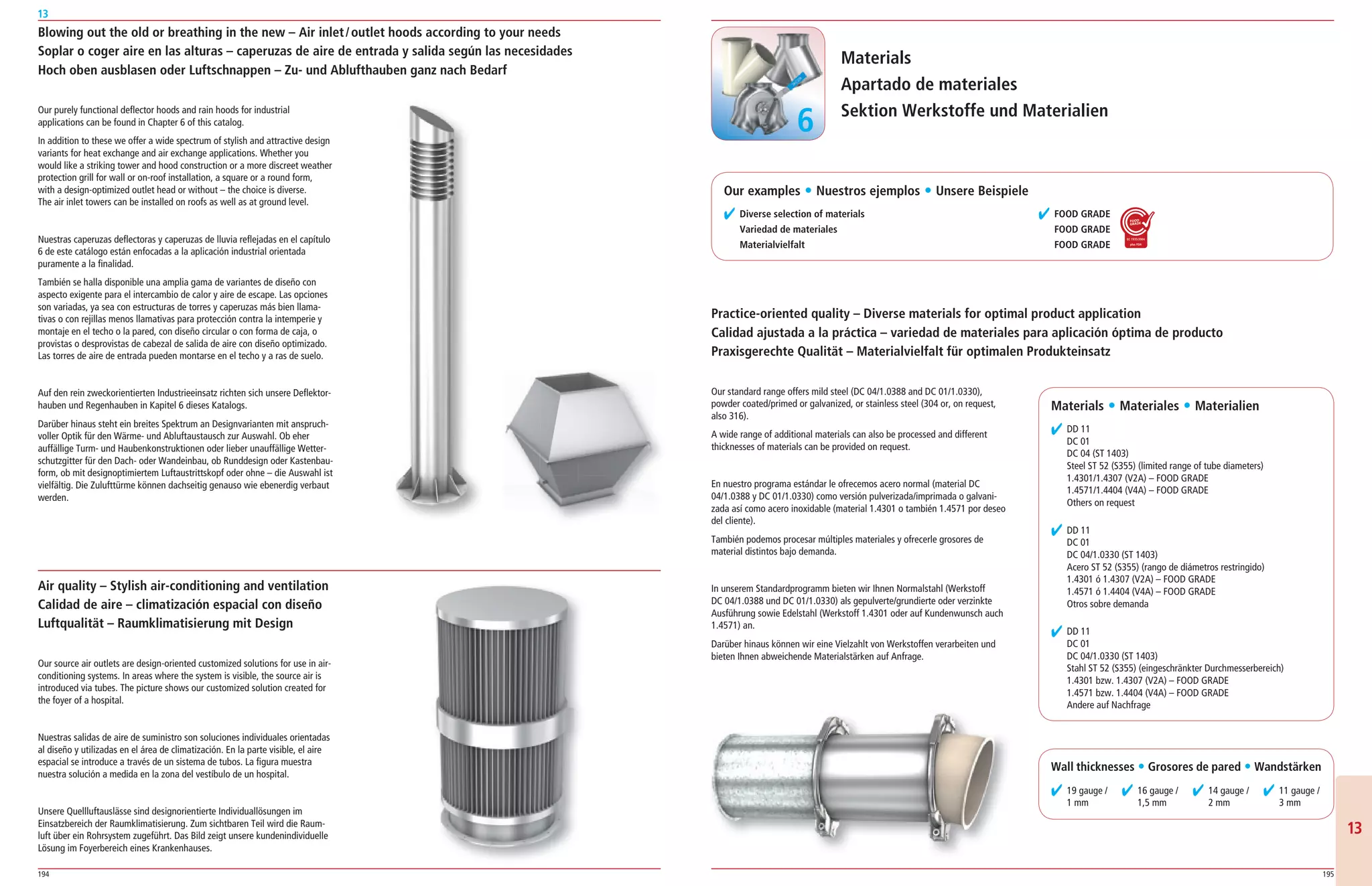 13

Blowing out the old or breathing in the new – Air inlet/outlet hoods according to your needs
Soplar o coger aire en las alturas – caperuzas de aire de entrada y salida según las necesidades
Hoch oben ausblasen oder Luftschnappen – Zu- und Ablufthauben ganz nach Bedarf

Our purely functional deflector hoods and rain hoods for industrial applications can be found in Chapter 6 of this catalog.

In addition to these we offer a wide spectrum of stylish and attractive design variants for heat exchange and air exchange applications. Whether you would like a striking tower and hood construction or a more discreet weather protection grill for wall or on-roof installation, a square or a round form, with a design-optimized outlet head or without – the choice is diverse. The air inlet towers can be installed on roofs as well as at ground level.

Nuestras caperuzas deflectoras y caperuzas de lluvia reflejadas en el capítulo 6 de este catálogo están enfocadas a la aplicación industrial orientada puramente a la finalidad.

También se halla disponible una amplia gama de variantes de diseño con aspecto exigente para el intercambio de calor y aire de escape. Las opciones son variadas, ya sea con estructuras de torres y caperuzas más bien llamativas o con rejillas menos llamativas para protección contra la intemperie y montaje en el techo o la pared, con diseño circular o con forma de caja, o provistas o desprovistas de cabezal de salida de aire con diseño optimizado. Las torres de aire de entrada pueden montarse en el techo y a ras de suelo.

Auf den rein zweckorientierten Industrieeinsatz richten sich unsere Deflektorhauben und Regenhauben in Kapitel 6 dieses Katalogs.

Darüber hinaus steht ein breites Spektrum an Designvarianten mit anspruchvoller Optik für den Wärme- und Abluftaustausch zur Auswahl. Ob eher auffällige Turm- und Haubenkonstruktionen oder lieber unauffällige Wetterschutzgitter für den Dach- oder Wandeinbau, ob Runddesign oder Kastenbauform, ob mit designoptimiertem Luftaustrittskopf oder ohne – die Auswahl ist vielfältig. Die Zulufttürme können dachseitig genauso wie ebenerdig verbaut werden.

Air quality – Stylish air-conditioning and ventilation
Calidad de aire – climatización espacial con diseño
Luftqualität – Raumklimatisierung mit Design

Our source air outlets are design-oriented customized solutions for use in air-conditioning systems. In areas where the system is visible, the source air is introduced via tubes. The picture shows our customized solution created for the foyer of a hospital.

Nuestras salidas de aire de suministro son soluciones individuales orientadas al diseño y utilizadas en el área de climatización. En la parte visible, el aire espacial se introduce a través de un sistema de tubos. La figura muestra nuestra solución a medida en la zona del vestíbulo de un hospital.

Unsere Quellluftauslässe sind designorientierte Individuallösungen im Einsatzbereich der Raumklimatisierung. Zum sichtbaren Teil wird die Raumluft über ein Rohrsystem zugeführt. Das Bild zeigt unsere kundenindividuelle Lösung im Foyerbereich eines Krankenhauses.

194

6

Materials
Apartado de materiales
Sektion Werkstoffe und Materialien

Our examples • Nuestros ejemplos • Unsere Beispiele

✔ Diverse selection of materials
Variedad de materiales
Materialvielfalt

✔ FOOD GRADE
FOOD GRADE
FOOD GRADE

Practice-oriented quality – Diverse materials for optimal product application
Calidad ajustada a la práctica – variedad de materiales para aplicación óptima de producto
Praxisgerechte Qualität – Materialvielfalt für optimalen Produkteinsatz

Our standard range offers mild steel (DC 04/1.0388 and DC 01/1.0330), powder coated/primed or galvanized, or stainless steel (304 or, on request, also 316).

A wide range of additional materials can also be processed and different thicknesses of materials can be provided on request.

En nuestro programa estándar le ofrecemos acero normal (material DC 04/1.0388 y DC 01/1.0330) como versión pulverizada/imprimada o galvanizada así como acero inoxidable (material 1.4301 o también 1.4571 por deseo del cliente).

También podemos procesar múltiples materiales y ofrecerle grosores de material distintos bajo demanda.

In unserem Standardprogramm bieten wir Ihnen Normalstahl (Werkstoff DC 04/1.0388 und DC 01/1.0330) als gepulverte/grundierte oder verzinkte Ausführung sowie Edelstahl (Werkstoff 1.4301 oder auf Kundenwunsch auch 1.4571) an.

Darüber hinaus können wir eine Vielzahl von Werkstoffen verarbeiten und bieten Ihnen abweichende Materialstärken auf Anfrage.

Materials • Materiales • Materialien

✔ DD 11
DC 01
DC 04 (ST 1403)
Steel ST 52 (S355) (limited range of tube diameters)
1.4301/1.4307 (V2A) – FOOD GRADE
1.4571/1.4404 (V4A) – FOOD GRADE
Others on request

✔ DD 11
DC 01
DC 04/1.0330 (ST 1403)
Acero ST 52 (S355) (rango de diámetros restringido)
1.4301 ó 1.4307 (V2A) – FOOD GRADE
1.4571 ó 1.4404 (V4A) – FOOD GRADE
Otros sobre demanda

✔ DD 11
DC 01
DC 04/1.0330 (ST 1403)
Stahl ST 52 (S355) (eingeschränkter Durchmesserbereich)
1.4301 bzw. 1.4307 (V2A) – FOOD GRADE
1.4571 bzw. 1.4404 (V4A) – FOOD GRADE
Andere auf Nachfrage

Wall thicknesses • Grosores de pared • Wandstärken

✔ 19 gauge / 1 mm
✔ 16 gauge / 1,5 mm
✔ 14 gauge / 2 mm
✔ 11 gauge / 3 mm

13

195