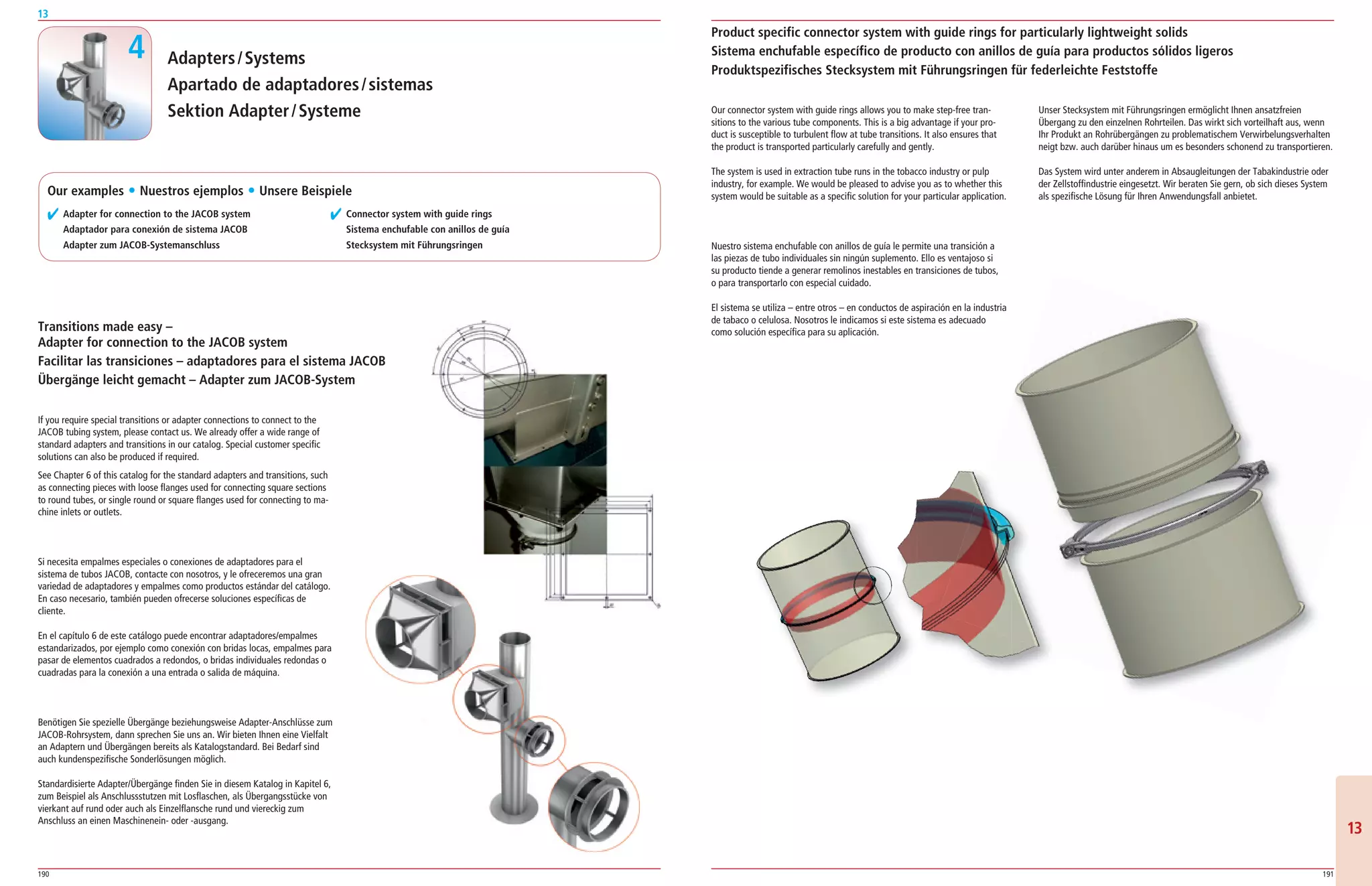 13

4

Adapters / Systems
Apartado de adaptadores / sistemas
Sektion Adapter / Systeme

Our examples • Nuestros ejemplos • Unsere Beispiele

✔ Adapter for connection to the JACOB system
Adaptador para conexión de sistema JACOB
Adapter zum JACOB-Systemanschluss

✔ Connector system with guide rings
Sistema enchufable con anillos de guía
Stecksystem mit Führungsringen

Transitions made easy –
Adapter for connection to the JACOB system
Facilitar las transiciones – adaptadores para el sistema JACOB
Übergänge leicht gemacht – Adapter zum JACOB-System

If you require special transitions or adapter connections to connect to the JACOB tubing system, please contact us. We already offer a wide range of standard adapters and transitions in our catalog. Special customer specific solutions can also be produced if required.

See Chapter 6 of this catalog for the standard adapters and transitions, such as connecting pieces with loose flanges used for connecting square sections to round tubes, or single round or square flanges used for connecting to machine inlets or outlets.

Si necesita empalmes especiales o conexiones de adaptadores para el sistema de tubos JACOB, contacte con nosotros, y le ofreceremos una gran variedad de adaptadores y empalmes como productos estándar del catálogo. En caso necesario, también pueden ofrecerse soluciones específicas de cliente.

En el capítulo 6 de este catálogo puede encontrar adaptadores/empalmes estandarizados, por ejemplo como conexión con bridas locas, empalmes para pasar de elementos cuadrados a redondos, o bridas individuales redondas o cuadradas para la conexión a una entrada o salida de máquina.

Benötigen Sie spezielle Übergänge beziehungsweise Adapter-Anschlüsse zum JACOB-Rohrsystem, dann sprechen Sie uns an. Wir bieten Ihnen eine Vielfalt an Adaptern und Übergängen bereits als Katalogstandard. Bei Bedarf sind auch kundenspezifische Sonderlösungen möglich.

Standardisierte Adapter/Übergänge finden Sie in diesem Katalog in Kapitel 6, zum Beispiel als Anschlussstutzen mit Losflaschen, als Übergangsstücke von vierkant auf rund oder auch als Einzelflansche rund und viereckig zum Anschluss an einen Maschinenein- oder -ausgang.

190

Product specific connector system with guide rings for particularly lightweight solids
Sistema enchufable específico de producto con anillos de guía para productos sólidos ligeros
Produktspezifisches Stecksystem mit Führungsringen für federleichte Feststoffe

Our connector system with guide rings allows you to make step-free transitions to the various tube components. This is a big advantage if your product is susceptible to turbulent flow at tube transitions. It also ensures that the product is transported particularly carefully and gently.

The system is used in extraction tube runs in the tobacco industry or pulp industry, for example. We would be pleased to advise you as to whether this system would be suitable as a specific solution for your particular application.

Nuestro sistema enchufable con anillos de guía le permite una transición a las piezas de tubo individuales sin ningún suplemento. Ello es ventajoso si su producto tiende a generar remolinos inestables en transiciones de tubos, o para transportarlo con especial cuidado.

El sistema se utiliza – entre otros – en conductos de aspiración en la industria de tabaco o celulosa. Nosotros le indicamos si este sistema es adecuado como solución específica para su aplicación.

Unser Stecksystem mit Führungsringen ermöglicht Ihnen ansatzfreien Übergang zu den einzelnen Rohrteilen. Das wirkt sich vorteilhaft aus, wenn Ihr Produkt an Rohrübergängen zu problematischem Verwirbelungsverhalten neigt bzw. auch darüber hinaus um es besonders schonend zu transportieren.

Das System wird unter anderem in Absaugleitungen der Tabakindustrie oder der Zellstoffindustrie eingesetzt. Wir beraten Sie gern, ob sich dieses System als spezifische Lösung für Ihren Anwendungsfall anbietet.

13

191