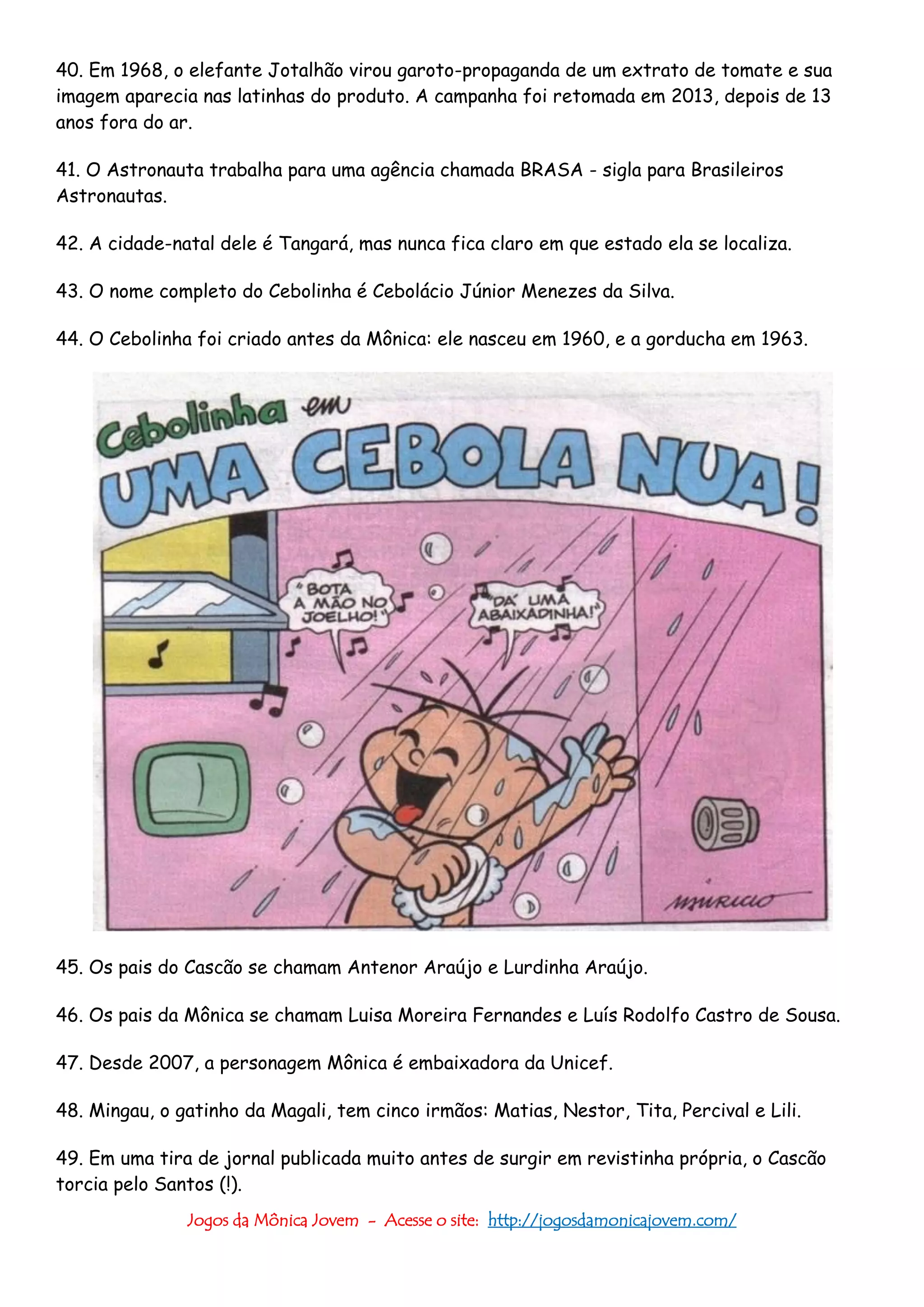 40. Em 1968, o elefante Jotalhão virou garoto-propaganda de um extrato de tomate e sua imagem aparecia nas latinhas do produto. A campanha foi retomada em 2013, depois de 13 anos fora do ar.

41. O Astronauta trabalha para uma agência chamada BRASA - sigla para Brasileiros Astronautas.

42. A cidade-natal dele é Tangará, mas nunca fica claro em que estado ela se localiza.

43. O nome completo do Cebolinha é Cebolácio Júnior Menezes da Silva.

44. O Cebolinha foi criado antes da Mônica: ele nasceu em 1960, e a gorducha em 1963.

Cebolinha em
UMA CEBOLA NUA!

"BOTA A MÃO NO JOELHO!"

"DÁ UMA ABAIXADINHA!"

MAURICIO

45. Os pais do Cascão se chamam Antenor Araújo e Lurdinha Araújo.

46. Os pais da Mônica se chamam Luisa Moreira Fernandes e Luís Rodolfo Castro de Sousa.

47. Desde 2007, a personagem Mônica é embaixadora da Unicef.

48. Mingau, o gatinho da Magali, tem cinco irmãos: Matias, Nestor, Tita, Percival e Lili.

49. Em uma tira de jornal publicada muito antes de surgir em revistinha própria, o Cascão torcia pelo Santos (!).

Jogos da Mônica Jovem - Acesse o site: http://jogosdamonicajovem.com/