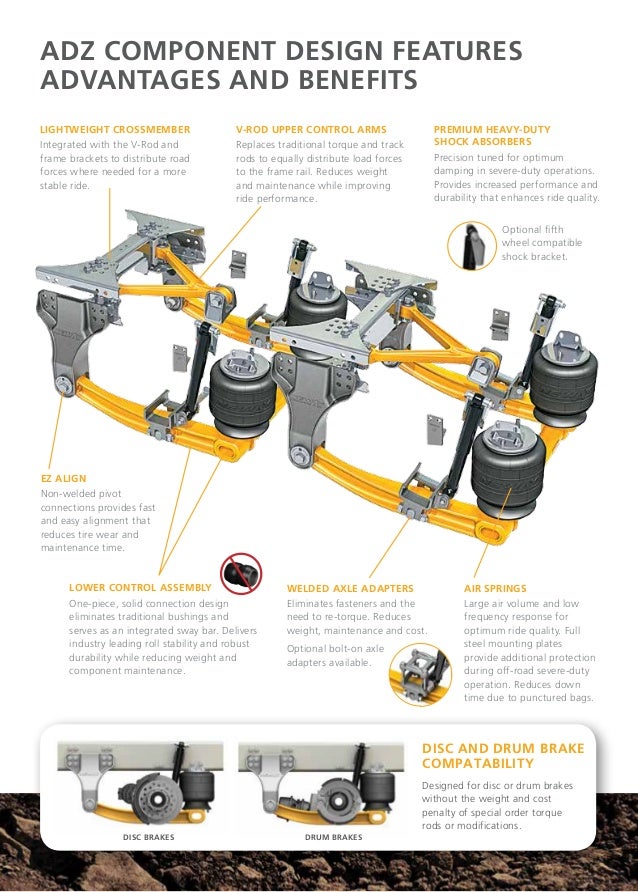 ADZ COMPONENT DESIGN FEATURES ADVANTAGES AND BENEFITS

LIGHTWEIGHT CROSSMEMBER
Integrated with the V-Rod and frame brackets to distribute road forces where needed for a more stable ride.

V-ROD UPPER CONTROL ARMS
Replaces traditional torque and track rods to equally distribute load forces to the frame rail. Reduces weight and maintenance while improving ride performance.

PREMIUM HEAVY-DUTY SHOCK ABSORBERS
Precision tuned for optimum damping in severe-duty operations. Provides increased performance and durability that enhances ride quality.

Optional fifth wheel compatible shock bracket.

EZ ALIGN
Non-welded pivot connections provides fast and easy alignment that reduces tire wear and maintenance time.

LOWER CONTROL ASSEMBLY
One-piece, solid connection design eliminates traditional bushings and serves as an integrated sway bar. Delivers industry leading roll stability and robust durability while reducing weight and component maintenance.

WELDED AXLE ADAPTERS
Eliminates fasteners and the need to re-torque. Reduces weight, maintenance and cost.

Optional bolt-on axle adapters available.

AIR SPRINGS
Large air volume and low frequency response for optimum ride quality. Full steel mounting plates provide additional protection during off-road severe-duty operation. Reduces down time due to punctured bags.

DISC BRAKES

DRUM BRAKES

DISC AND DRUM BRAKE COMPATABILITY
Designed for disc or drum brakes without the weight and cost penalty of special order torque rods or modifications.