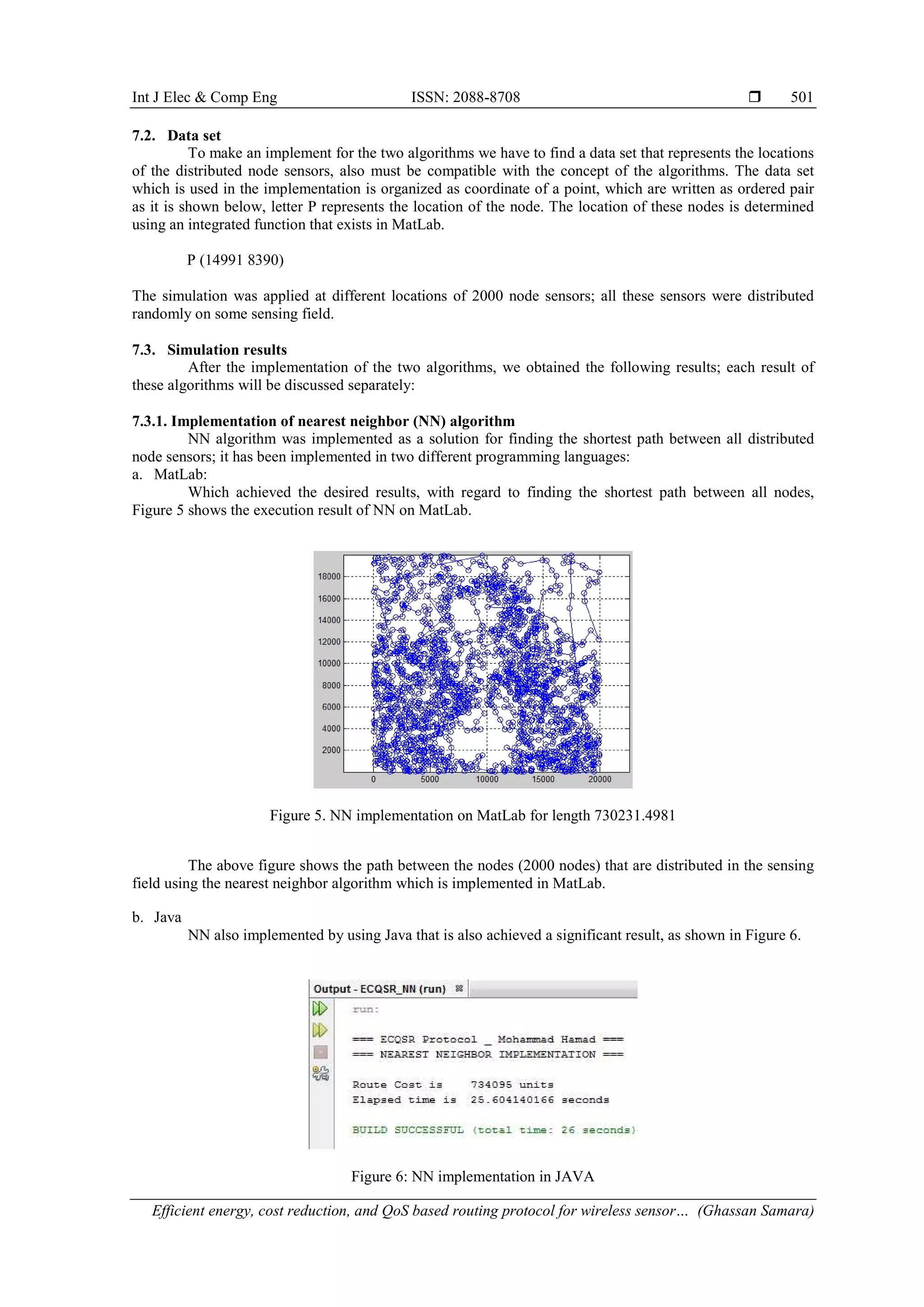 Int J Elec & Comp Eng ISSN: 2088-8708 ❒ 501

7.2. Data set

To make an implement for the two algorithms we have to find a data set that represents the locations of the distributed node sensors, also must be compatible with the concept of the algorithms. The data set which is used in the implementation is organized as coordinate of a point, which are written as ordered pair as it is shown below, letter P represents the location of the node. The location of these nodes is determined using an integrated function that exists in MatLab.

P (14991 8390)

The simulation was applied at different locations of 2000 node sensors; all these sensors were distributed randomly on some sensing field.

7.3. Simulation results

After the implementation of the two algorithms, we obtained the following results; each result of these algorithms will be discussed separately:

7.3.1. Implementation of nearest neighbor (NN) algorithm

NN algorithm was implemented as a solution for finding the shortest path between all distributed node sensors; it has been implemented in two different programming languages:

a. MatLab:

Which achieved the desired results, with regard to finding the shortest path between all nodes, Figure 5 shows the execution result of NN on MatLab.

18000
16000
14000
12000
10000
8000
6000
4000
2000
0 5000 10000 15000 20000

Figure 5. NN implementation on MatLab for length 730231.4981

The above figure shows the path between the nodes (2000 nodes) that are distributed in the sensing field using the nearest neighbor algorithm which is implemented in MatLab.

b. Java

NN also implemented by using Java that is also achieved a significant result, as shown in Figure 6.

Output - ECQSR_NN (run)

run:

=== ECQSR Protocol _ Mohammad Hamad ===
=== NEAREST NEIGHBOR IMPLEMENTATION ===

Route Cost is 734095 units
Elapsed time is 25.604140166 seconds

BUILD SUCCESSFUL (total time: 26 seconds)

Figure 6: NN implementation in JAVA

Efficient energy, cost reduction, and QoS based routing protocol for wireless sensor… (Ghassan Samara)