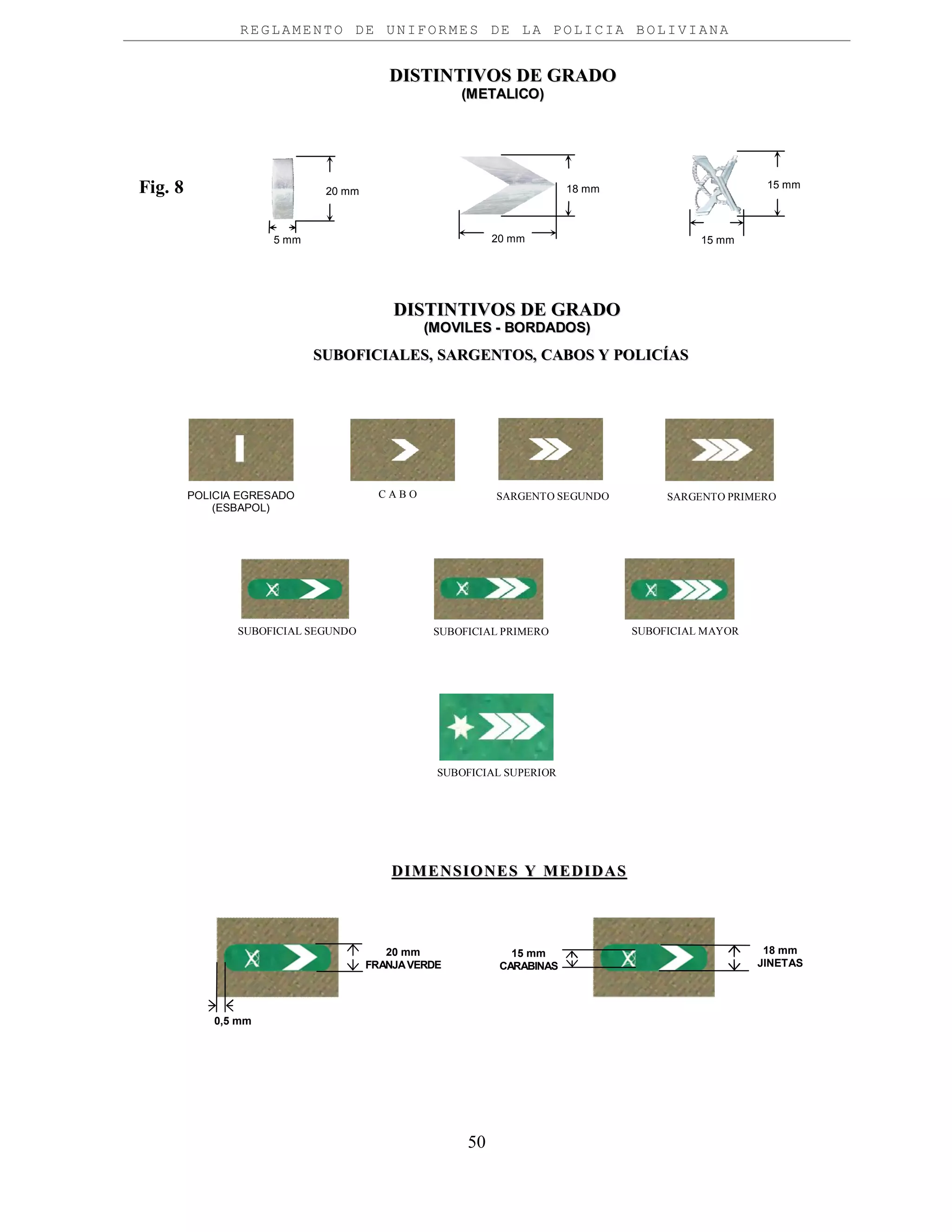 REGLAMENTO DE UNIFORMES DE LA POLICIA BOLIVIANA

DISTINTIVOS DE GRADO
(METALICO)

Fig. 8

20 mm
5 mm
18 mm
20 mm
15 mm
15 mm

DISTINTIVOS DE GRADO
(MOVILES - BORDADOS)

SUBOFICIALES, SARGENTOS, CABOS Y POLICÍAS

POLICIA EGRESADO (ESBAPOL)

C A B O

SARGENTO SEGUNDO

SARGENTO PRIMERO

SUBOFICIAL SEGUNDO

SUBOFICIAL PRIMERO

SUBOFICIAL MAYOR

SUBOFICIAL SUPERIOR

DIMENSIONES Y MEDIDAS

20 mm
FRANJA VERDE
0,5 mm
15 mm
CARABINAS
18 mm
JINETAS

50