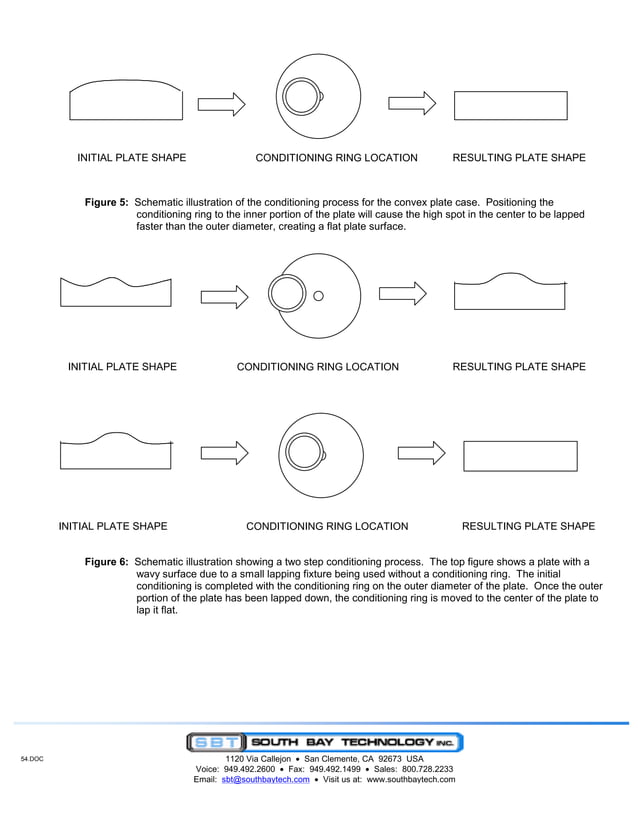 INITIAL PLATE SHAPE

CONDITIONING RING LOCATION

RESULTING PLATE SHAPE

**Figure 5:** Schematic illustration of the conditioning process for the convex plate case. Positioning the conditioning ring to the inner portion of the plate will cause the high spot in the center to be lapped faster than the outer diameter, creating a flat plate surface.

INITIAL PLATE SHAPE

CONDITIONING RING LOCATION

RESULTING PLATE SHAPE

INITIAL PLATE SHAPE

CONDITIONING RING LOCATION

RESULTING PLATE SHAPE

**Figure 6:** Schematic illustration showing a two step conditioning process. The top figure shows a plate with a wavy surface due to a small lapping fixture being used without a conditioning ring. The initial conditioning is completed with the conditioning ring on the outer diameter of the plate. Once the outer portion of the plate has been lapped down, the conditioning ring is moved to the center of the plate to lap it flat.

SBT SOUTH BAY TECHNOLOGY INC.

54.DOC

1120 Via Callejon • San Clemente, CA 92673 USA
Voice: 949.492.2600 • Fax: 949.492.1499 • Sales: 800.728.2233
Email: sbt@southbaytech.com • Visit us at: www.southbaytech.com