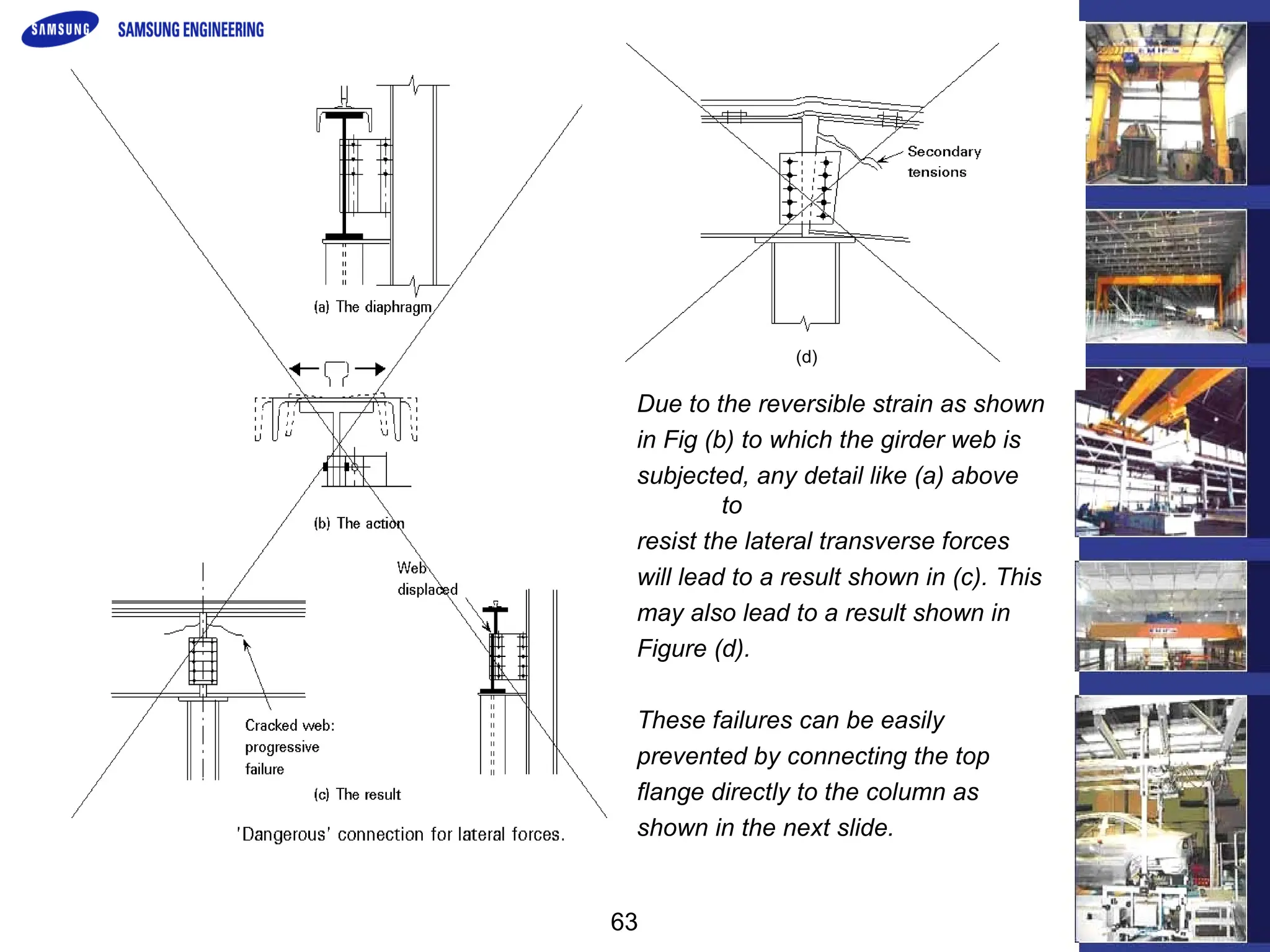 SAMSUNG SAMSUNG ENGINEERING

(a) The diaphragm

(b) The action

Web displaced

Cracked web: progressive failure

(c) The result

'Dangerous' connection for lateral forces.

Secondary tensions

(d)

Due to the reversible strain as shown in Fig (b) to which the girder web is subjected, any detail like (a) above to resist the lateral transverse forces will lead to a result shown in (c). This may also lead to a result shown in Figure (d).

These failures can be easily prevented by connecting the top flange directly to the column as shown in the next slide.

63