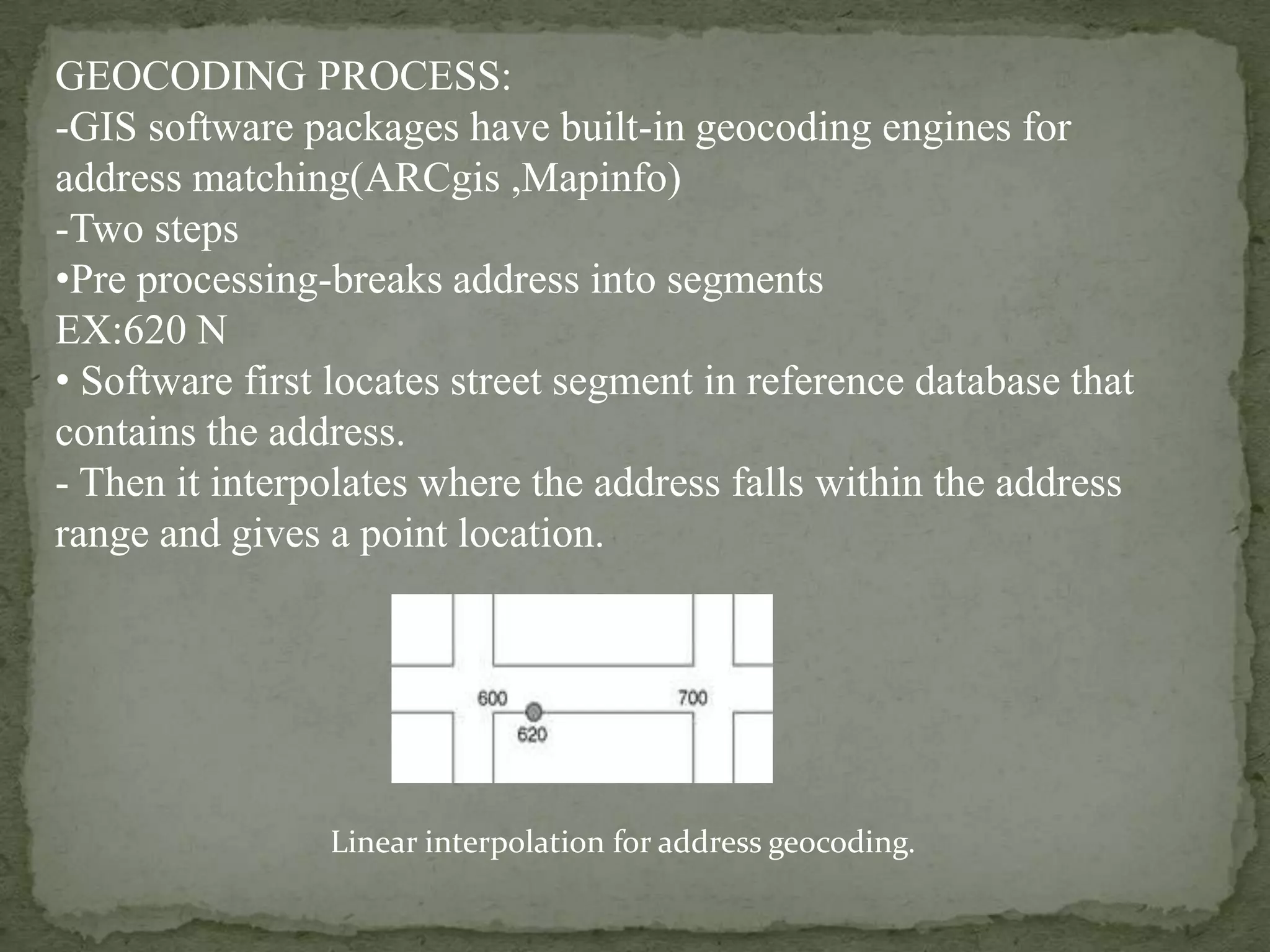 GEOCODING PROCESS:
-GIS software packages have built-in geocoding engines for address matching(ARCgis ,Mapinfo)
-Two steps
•Pre processing-breaks address into segments
EX:620 N
• Software first locates street segment in reference database that contains the address.
- Then it interpolates where the address falls within the address range and gives a point location.

600
700
620

Linear interpolation for address geocoding.