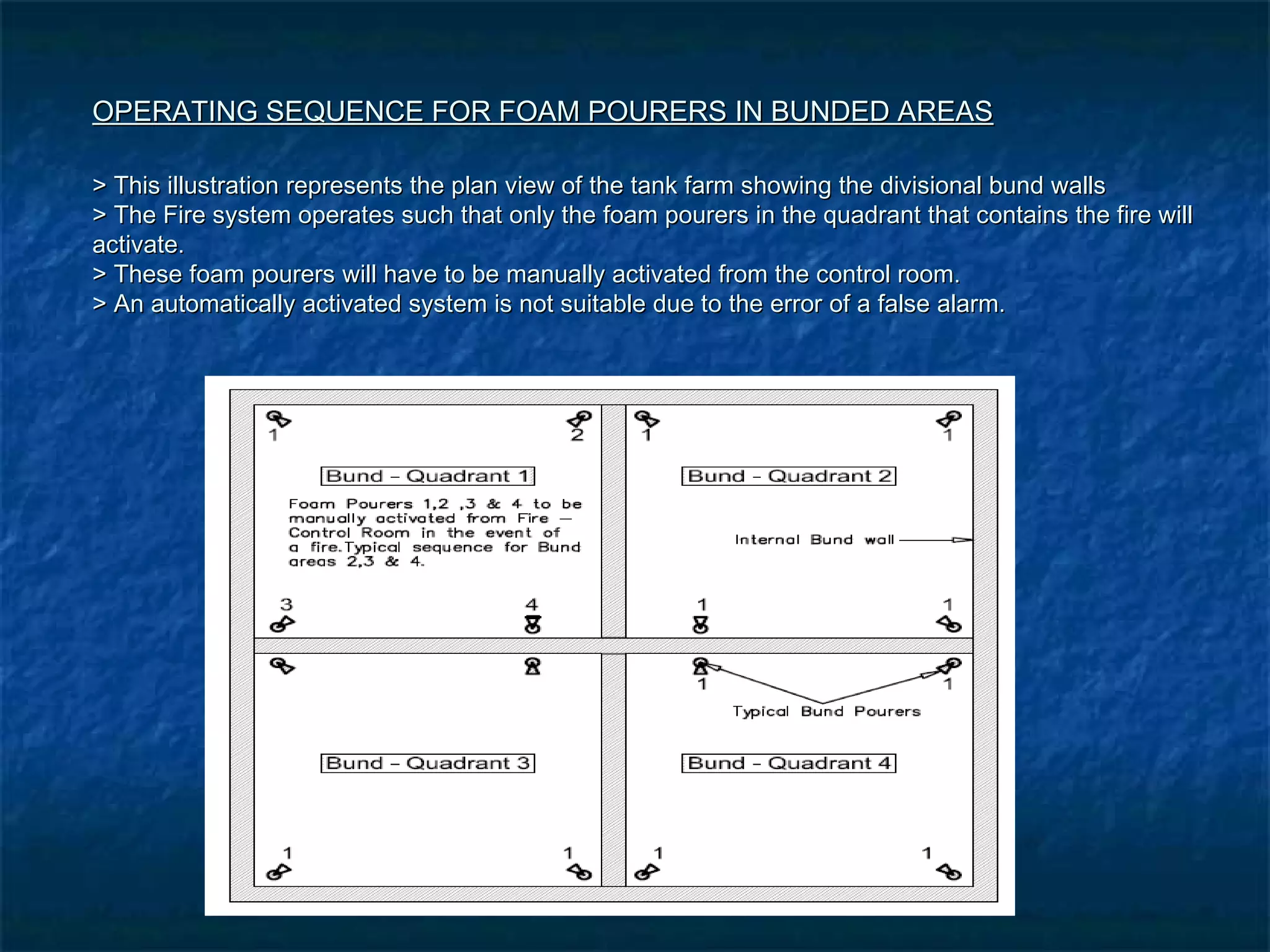 OPERATING SEQUENCE FOR FOAM POURERS IN BUNDED AREAS

> This illustration represents the plan view of the tank farm showing the divisional bund walls
> The Fire system operates such that only the foam pourers in the quadrant that contains the fire will activate.
> These foam pourers will have to be manually activated from the control room.
> An automatically activated system is not suitable due to the error of a false alarm.

1 2

Bund – Quadrant 1

Foam Pourers 1,2 ,3 & 4 to be manually activated from Fire – Control Room in the event of a fire.Typical sequence for Bund areas 2,3 & 4.

3 4

1 1

Bund – Quadrant 2

Internal Bund wall

1 1

Bund – Quadrant 3

1 1

1 1

Typical Bund Pourers

Bund – Quadrant 4

1 1