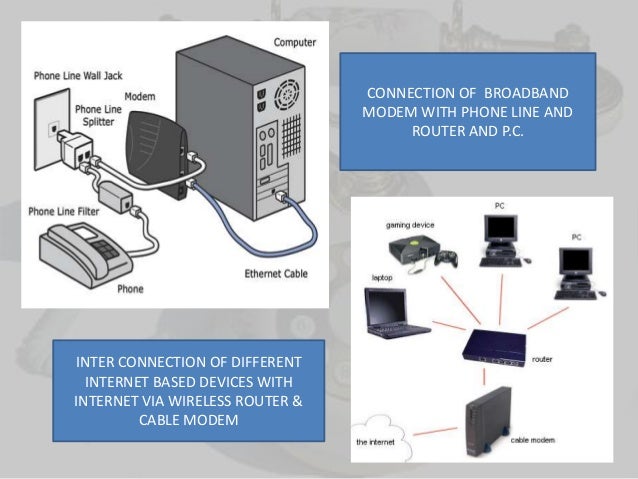 Computer

Phone Line Wall Jack

Modem

Phone Line Splitter

Phone Line Filter

Phone

Ethernet Cable

CONNECTION OF BROADBAND MODEM WITH PHONE LINE AND ROUTER AND P.C.

PC

gaming device

PC

laptop

router

the internet

cable modem

INTER CONNECTION OF DIFFERENT INTERNET BASED DEVICES WITH INTERNET VIA WIRELESS ROUTER & CABLE MODEM