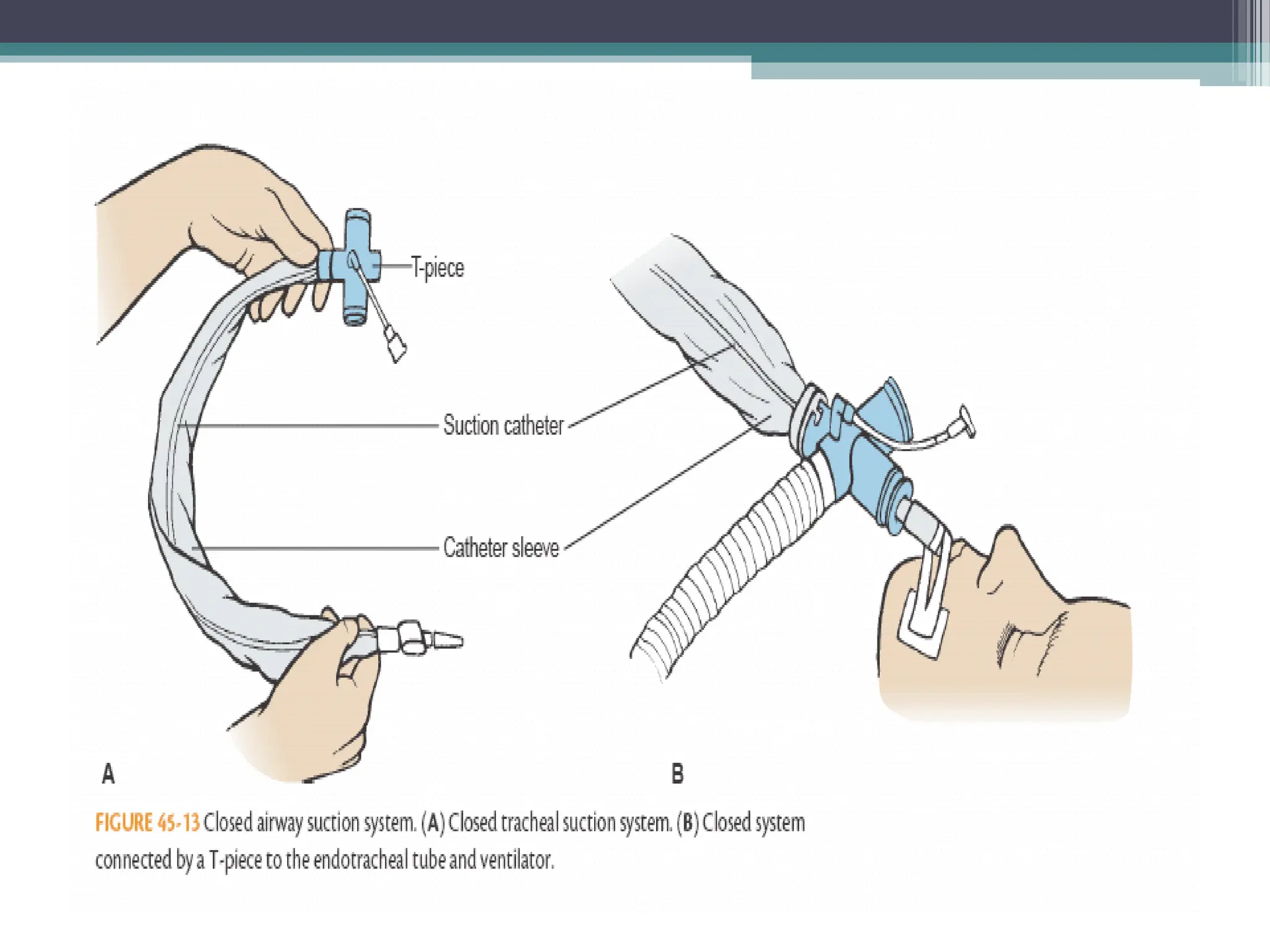 T-piece

Suction catheter

Catheter sleeve

A

B

FIGURE 45-13 Closed airway suction system. (A) Closed tracheal suction system. (B) Closed system connected by a T-piece to the endotracheal tube and ventilator.