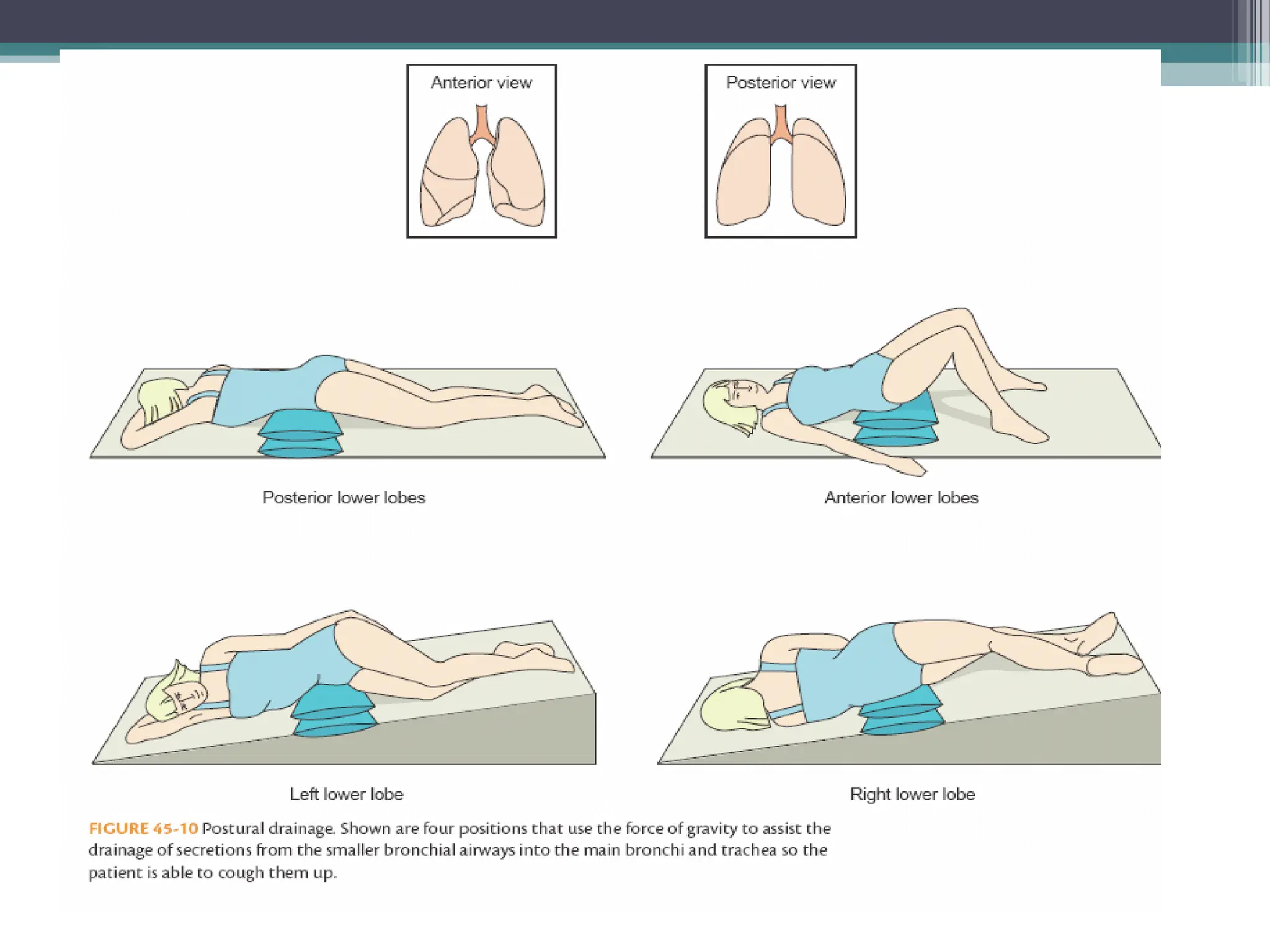 Anterior view

Posterior view

Posterior lower lobes

Anterior lower lobes

Left lower lobe

Right lower lobe

FIGURE 45-10 Postural drainage. Shown are four positions that use the force of gravity to assist the drainage of secretions from the smaller bronchial airways into the main bronchi and trachea so the patient is able to cough them up.