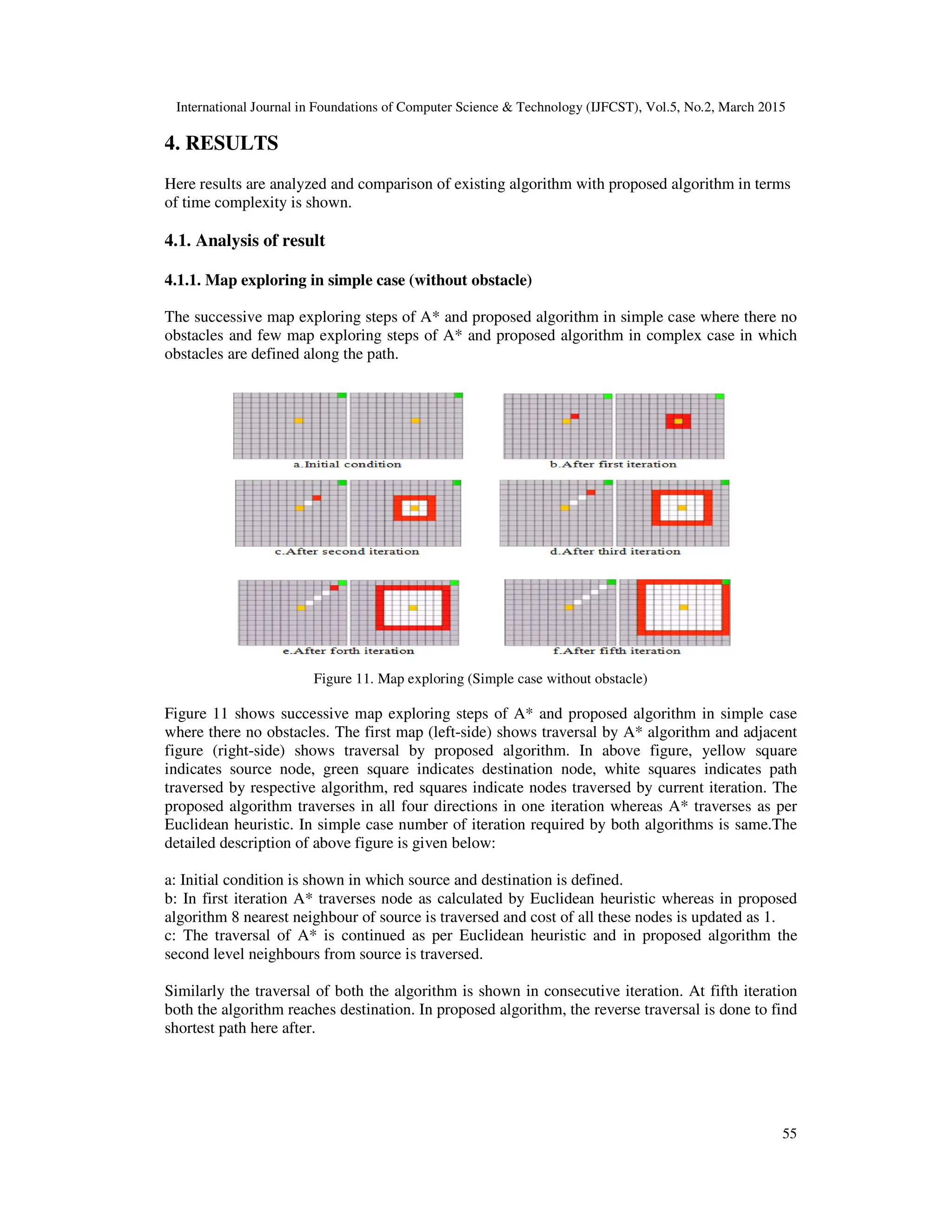 International Journal in Foundations of Computer Science & Technology (IJFCST), Vol.5, No.2, March 2015

4. RESULTS

Here results are analyzed and comparison of existing algorithm with proposed algorithm in terms of time complexity is shown.

4.1. Analysis of result

4.1.1. Map exploring in simple case (without obstacle)

The successive map exploring steps of A* and proposed algorithm in simple case where there no obstacles and few map exploring steps of A* and proposed algorithm in complex case in which obstacles are defined along the path.

a.Initial condition

b.After first iteration

c.After second iteration

d.After third iteration

e.After forth iteration

f.After fifth iteration

Figure 11. Map exploring (Simple case without obstacle)

Figure 11 shows successive map exploring steps of A* and proposed algorithm in simple case where there no obstacles. The first map (left-side) shows traversal by A* algorithm and adjacent figure (right-side) shows traversal by proposed algorithm. In above figure, yellow square indicates source node, green square indicates destination node, white squares indicates path traversed by respective algorithm, red squares indicate nodes traversed by current iteration. The proposed algorithm traverses in all four directions in one iteration whereas A* traverses as per Euclidean heuristic. In simple case number of iteration required by both algorithms is same.The detailed description of above figure is given below:

a: Initial condition is shown in which source and destination is defined.
b: In first iteration A* traverses node as calculated by Euclidean heuristic whereas in proposed algorithm 8 nearest neighbour of source is traversed and cost of all these nodes is updated as 1.
c: The traversal of A* is continued as per Euclidean heuristic and in proposed algorithm the second level neighbours from source is traversed.

Similarly the traversal of both the algorithm is shown in consecutive iteration. At fifth iteration both the algorithm reaches destination. In proposed algorithm, the reverse traversal is done to find shortest path here after.

55