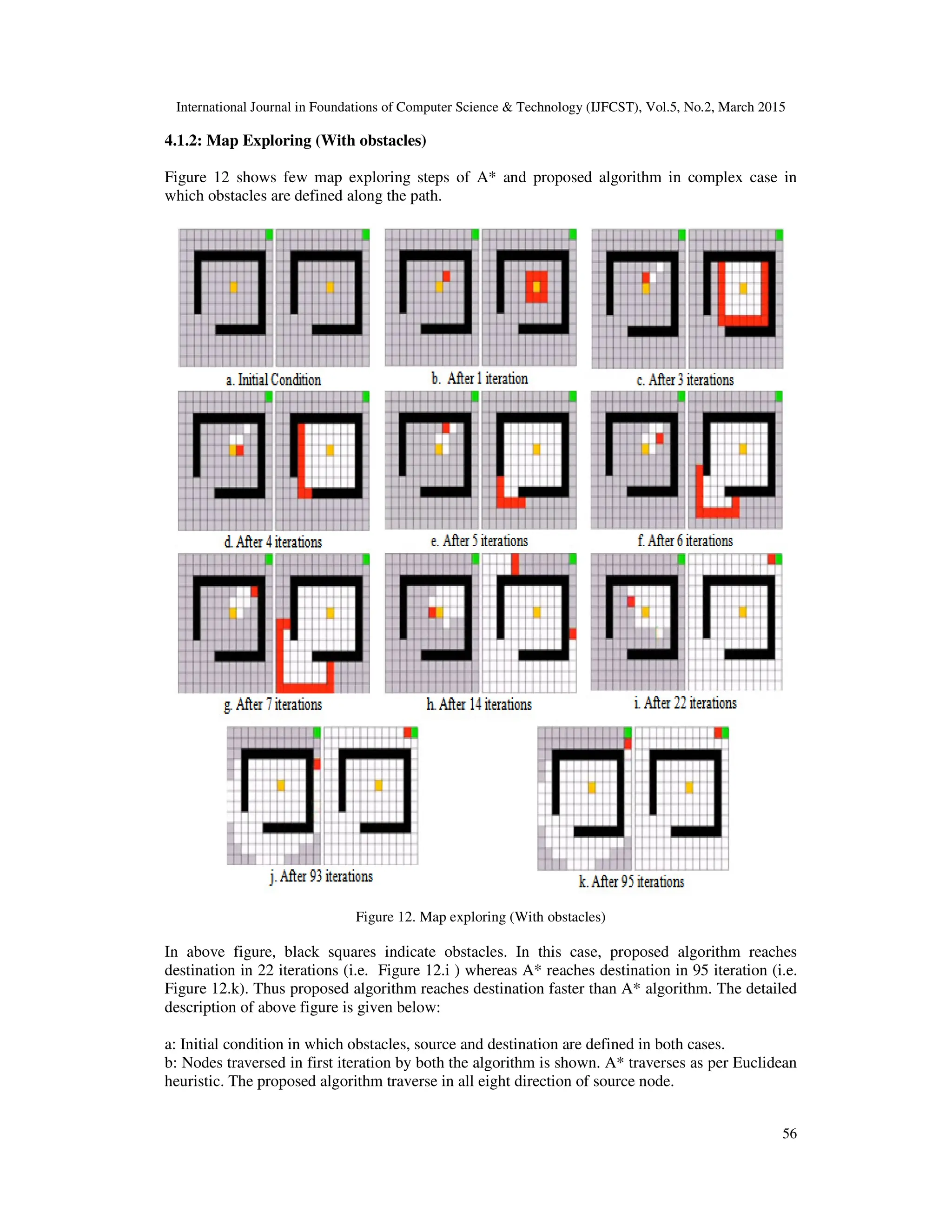 International Journal in Foundations of Computer Science & Technology (IJFCST), Vol.5, No.2, March 2015

4.1.2: Map Exploring (With obstacles)

Figure 12 shows few map exploring steps of A* and proposed algorithm in complex case in which obstacles are defined along the path.

a. Initial Condition

b. After 1 iteration

c. After 3 iterations

d. After 4 iterations

e. After 5 iterations

f. After 6 iterations

g. After 7 iterations

h. After 14 iterations

i. After 22 iterations

j. After 93 iterations

k. After 95 iterations

Figure 12. Map exploring (With obstacles)

In above figure, black squares indicate obstacles. In this case, proposed algorithm reaches destination in 22 iterations (i.e. Figure 12.i ) whereas A* reaches destination in 95 iteration (i.e. Figure 12.k). Thus proposed algorithm reaches destination faster than A* algorithm. The detailed description of above figure is given below:

a: Initial condition in which obstacles, source and destination are defined in both cases.
b: Nodes traversed in first iteration by both the algorithm is shown. A* traverses as per Euclidean heuristic. The proposed algorithm traverse in all eight direction of source node.

56