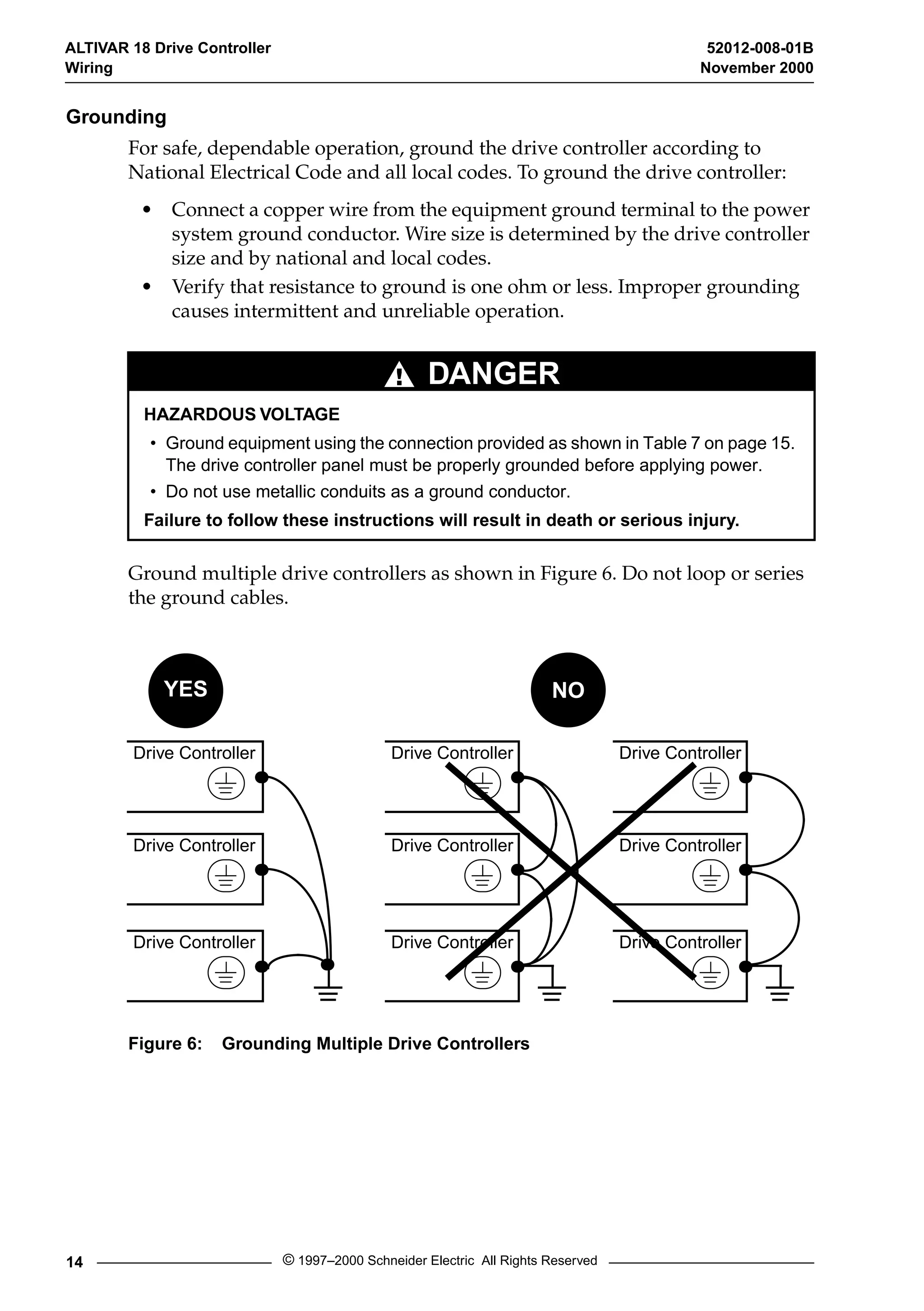 ALTIVAR 18 Drive Controller
Wiring

52012-008-01B
November 2000

Grounding

For safe, dependable operation, ground the drive controller according to National Electrical Code and all local codes. To ground the drive controller:

• Connect a copper wire from the equipment ground terminal to the power system ground conductor. Wire size is determined by the drive controller size and by national and local codes.
• Verify that resistance to ground is one ohm or less. Improper grounding causes intermittent and unreliable operation.

DANGER

HAZARDOUS VOLTAGE

• Ground equipment using the connection provided as shown in Table 7 on page 15. The drive controller panel must be properly grounded before applying power.
• Do not use metallic conduits as a ground conductor.

Failure to follow these instructions will result in death or serious injury.

Ground multiple drive controllers as shown in Figure 6. Do not loop or series the ground cables.

YES

Drive Controller
Drive Controller
Drive Controller

NO

Drive Controller
Drive Controller
Drive Controller

Drive Controller
Drive Controller
Drive Controller

Figure 6: Grounding Multiple Drive Controllers

14 © 1997–2000 Schneider Electric All Rights Reserved