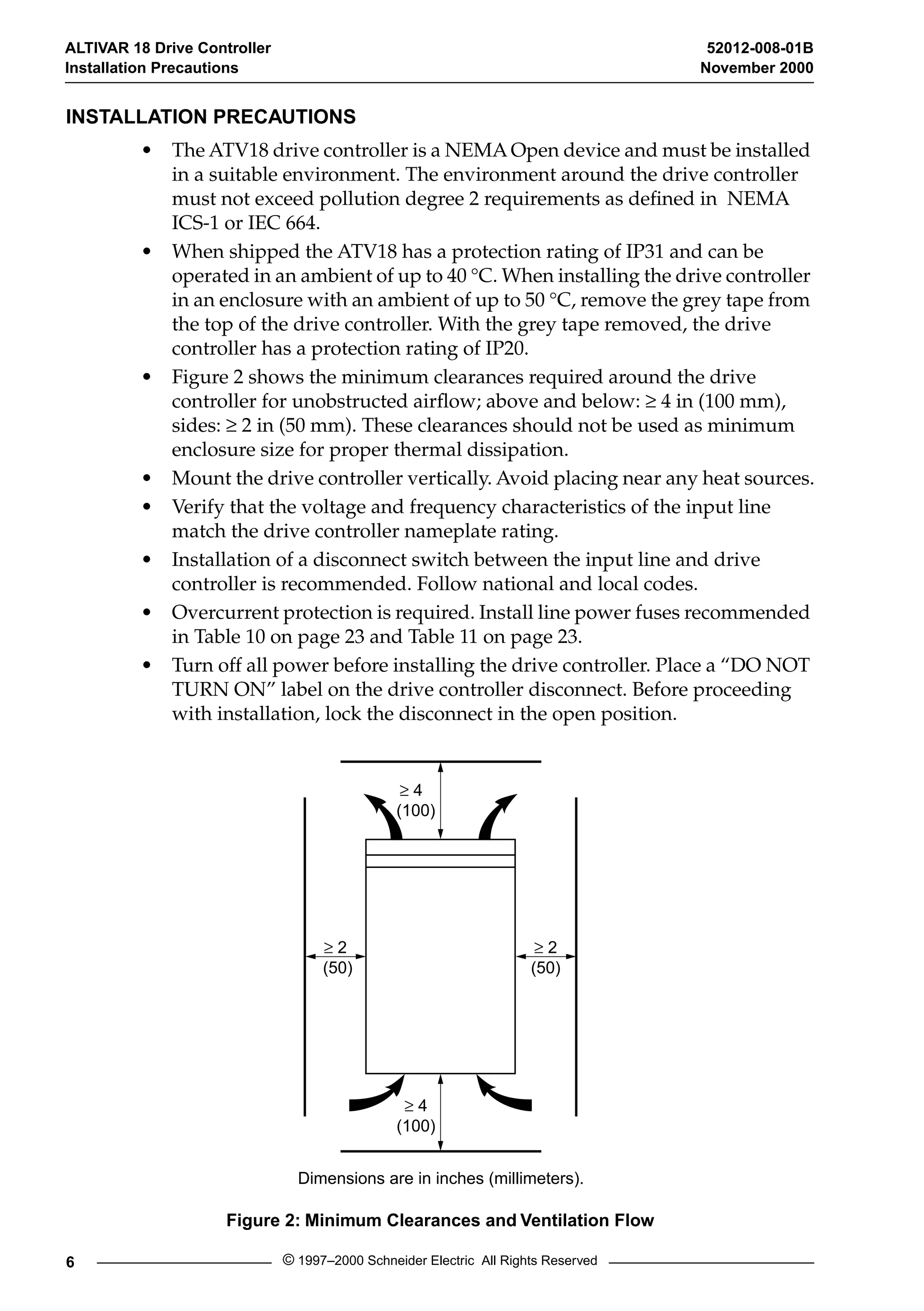 ALTIVAR 18 Drive Controller
Installation Precautions

52012-008-01B
November 2000

INSTALLATION PRECAUTIONS

• The ATV18 drive controller is a NEMA Open device and must be installed in a suitable environment. The environment around the drive controller must not exceed pollution degree 2 requirements as defined in NEMA ICS-1 or IEC 664.
• When shipped the ATV18 has a protection rating of IP31 and can be operated in an ambient of up to 40 °C. When installing the drive controller in an enclosure with an ambient of up to 50 °C, remove the grey tape from the top of the drive controller. With the grey tape removed, the drive controller has a protection rating of IP20.
• Figure 2 shows the minimum clearances required around the drive controller for unobstructed airflow; above and below: ≥ 4 in (100 mm), sides: ≥ 2 in (50 mm). These clearances should not be used as minimum enclosure size for proper thermal dissipation.
• Mount the drive controller vertically. Avoid placing near any heat sources.
• Verify that the voltage and frequency characteristics of the input line match the drive controller nameplate rating.
• Installation of a disconnect switch between the input line and drive controller is recommended. Follow national and local codes.
• Overcurrent protection is required. Install line power fuses recommended in Table 10 on page 23 and Table 11 on page 23.
• Turn off all power before installing the drive controller. Place a “DO NOT TURN ON” label on the drive controller disconnect. Before proceeding with installation, lock the disconnect in the open position.

≥ 4
(100)

≥ 2
(50)

≥ 2
(50)

≥ 4
(100)

Dimensions are in inches (millimeters).

Figure 2: Minimum Clearances and Ventilation Flow

6

© 1997–2000 Schneider Electric All Rights Reserved