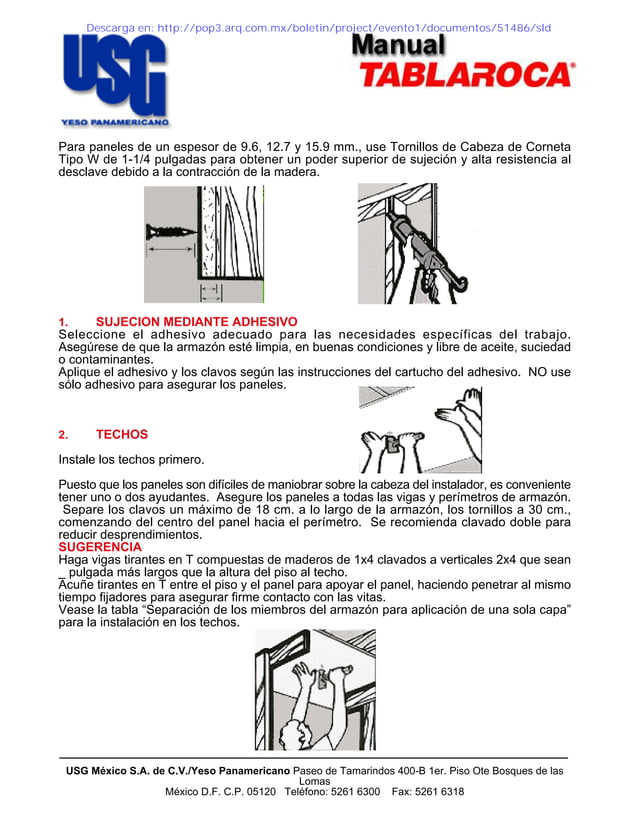 Descarga en: http://pop3.arq.com.mx/boletin/project/evento1/documentos/51486/sld

USG
YESO PANAMERICANO

Manual
TABLAROCA®

Para paneles de un espesor de 9.6, 12.7 y 15.9 mm., use Tornillos de Cabeza de Corneta Tipo W de 1-1/4 pulgadas para obtener un poder superior de sujeción y alta resistencia al desclave debido a la contracción de la madera.

1. SUJECION MEDIANTE ADHESIVO
Seleccione el adhesivo adecuado para las necesidades específicas del trabajo. Asegúrese de que la armazón esté limpia, en buenas condiciones y libre de aceite, suciedad o contaminantes.
Aplique el adhesivo y los clavos según las instrucciones del cartucho del adhesivo. NO use sólo adhesivo para asegurar los paneles.

2. TECHOS

Instale los techos primero.

Puesto que los paneles son difíciles de maniobrar sobre la cabeza del instalador, es conveniente tener uno o dos ayudantes. Asegure los paneles a todas las vigas y perímetros de armazón. Separe los clavos un máximo de 18 cm. a lo largo de la armazón, los tornillos a 30 cm., comenzando del centro del panel hacia el perímetro. Se recomienda clavado doble para reducir desprendimientos.
SUGERENCIA
Haga vigas tirantes en T compuestas de maderos de 1x4 clavados a verticales 2x4 que sean _ pulgada más largos que la altura del piso al techo.
Acuñe tirantes en T entre el piso y el panel para apoyar el panel, haciendo penetrar al mismo tiempo fijadores para asegurar firme contacto con las vitas.
Vease la tabla “Separación de los miembros del armazón para aplicación de una sola capa” para la instalación en los techos.

USG México S.A. de C.V./Yeso Panamericano Paseo de Tamarindos 400-B 1er. Piso Ote Bosques de las Lomas
México D.F. C.P. 05120 Teléfono: 5261 6300 Fax: 5261 6318