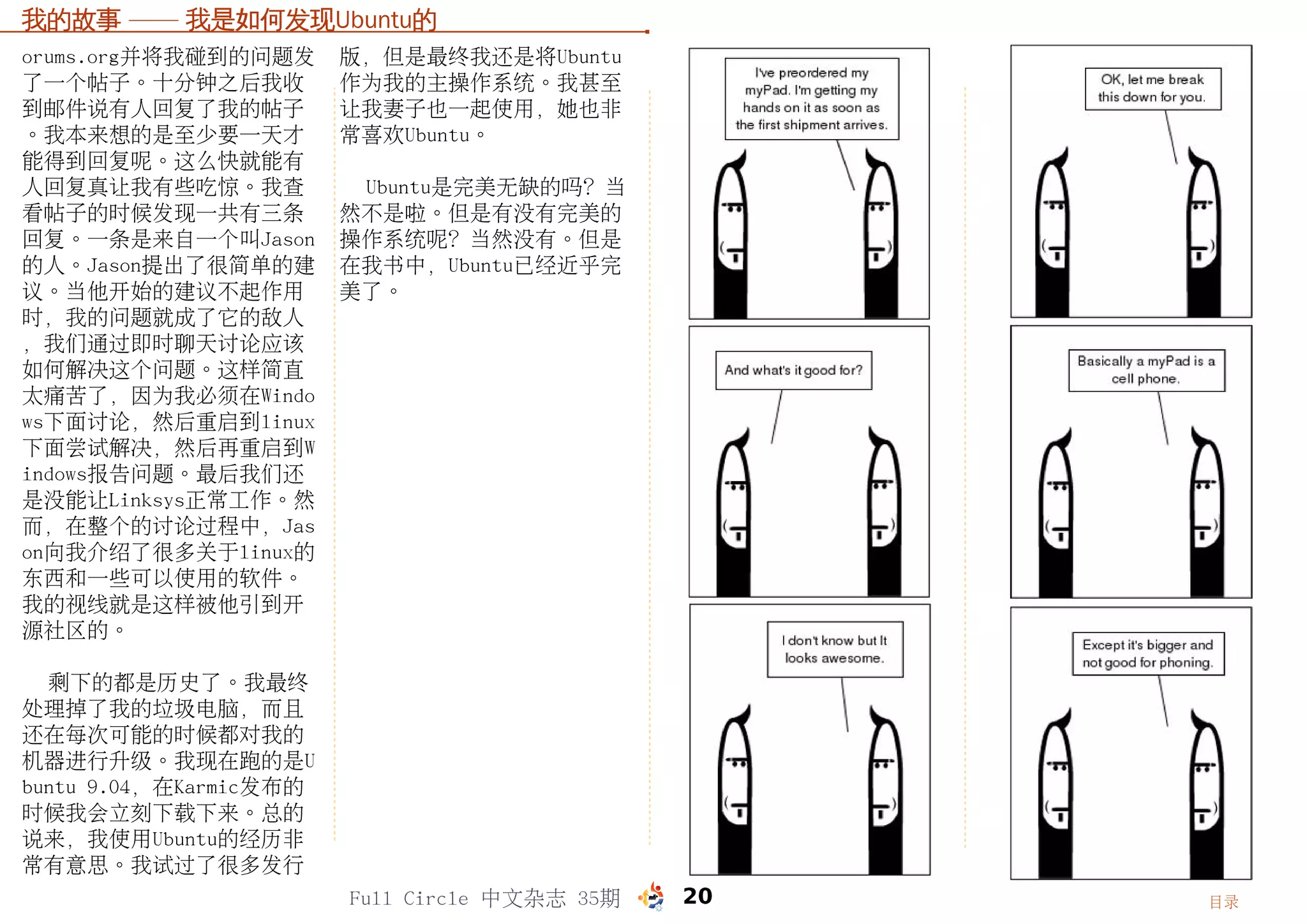 我的故事 —— 我是如何发现Ubuntu的

orums.org并将我碰到的问题发了一个帖子。十分钟之后我收到邮件说有人回复了我的帖子。我本来想的是至少要一天才能得到回复呢。这么快就能有人回复真让我有些吃惊。我查看帖子的时候发现一共有三条回复。一条是来自一个叫Jason的人。Jason提出了很简单的建议。当他开始的建议不起作用时，我的问题就成了它的敌人，我们通过即时聊天讨论应该如何解决这个问题。这样简直太痛苦了，因为我必须在Windows下面讨论，然后重启到linux下面尝试解决，然后再重启到Windows报告问题。最后我们还是没能让Linksys正常工作。然而，在整个的讨论过程中，Jason向我介绍了很多关于linux的东西和一些可以使用的软件。我的视线就是这样被他引到开源社区的。

剩下的都是历史了。我最终处理掉了我的垃圾电脑，而且还在每次可能的时候都对我的机器进行升级。我现在跑的是Ubuntu 9.04，在Karmic发布的时候我会立刻下载下来。总的说来，我使用Ubuntu的经历非常有意思。我试过了很多发行版，但是最终我还是将Ubuntu作为我的主操作系统。我甚至让我妻子也一起使用，她也非常喜欢Ubuntu。

Ubuntu是完美无缺的吗？当然不是啦。但是有没有完美的操作系统呢？当然没有。但是在我书中，Ubuntu已经近乎完美了。

I've preordered my myPad. I'm getting my hands on it as soon as the first shipment arrives.

And what's it good for?

I don't know but It looks awesome.

OK, let me break this down for you.

Basically a myPad is a cell phone.

Except it's bigger and not good for phoning.

Full Circle 中文杂志 35期 20

目录