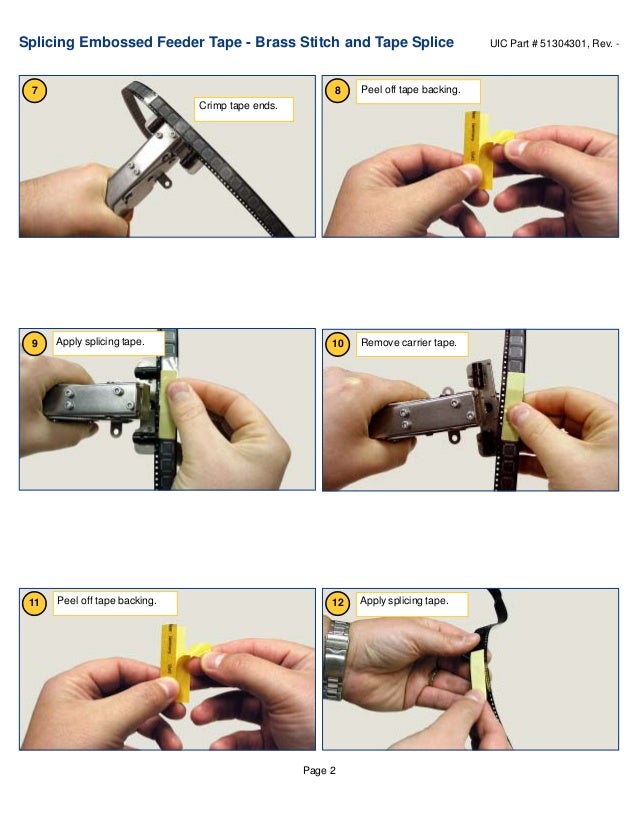 Splicing Embossed Feeder Tape - Brass Stitch and Tape Splice

UIC Part # 51304301, Rev. -

7

Crimp tape ends.

8

Peel off tape backing.

9

Apply splicing tape.

10

Remove carrier tape.

11

Peel off tape backing.

12

Apply splicing tape.

Page 2