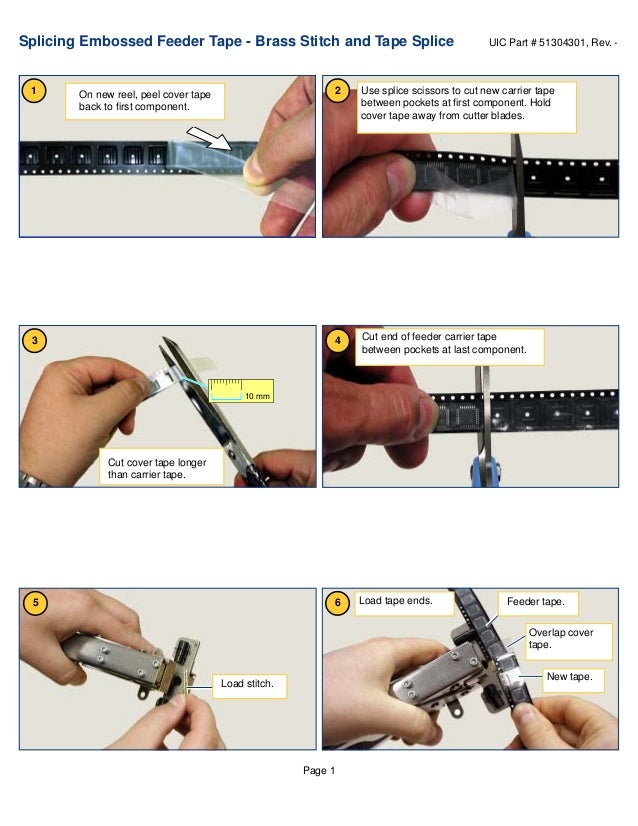 Splicing Embossed Feeder Tape - Brass Stitch and Tape Splice

UIC Part # 51304301, Rev. -

1

On new reel, peel cover tape back to first component.

2

Use splice scissors to cut new carrier tape between pockets at first component. Hold cover tape away from cutter blades.

3

10 mm

Cut cover tape longer than carrier tape.

4

Cut end of feeder carrier tape between pockets at last component.

5

Load stitch.

6

Load tape ends.

Feeder tape.

Overlap cover tape.

New tape.

Page 1