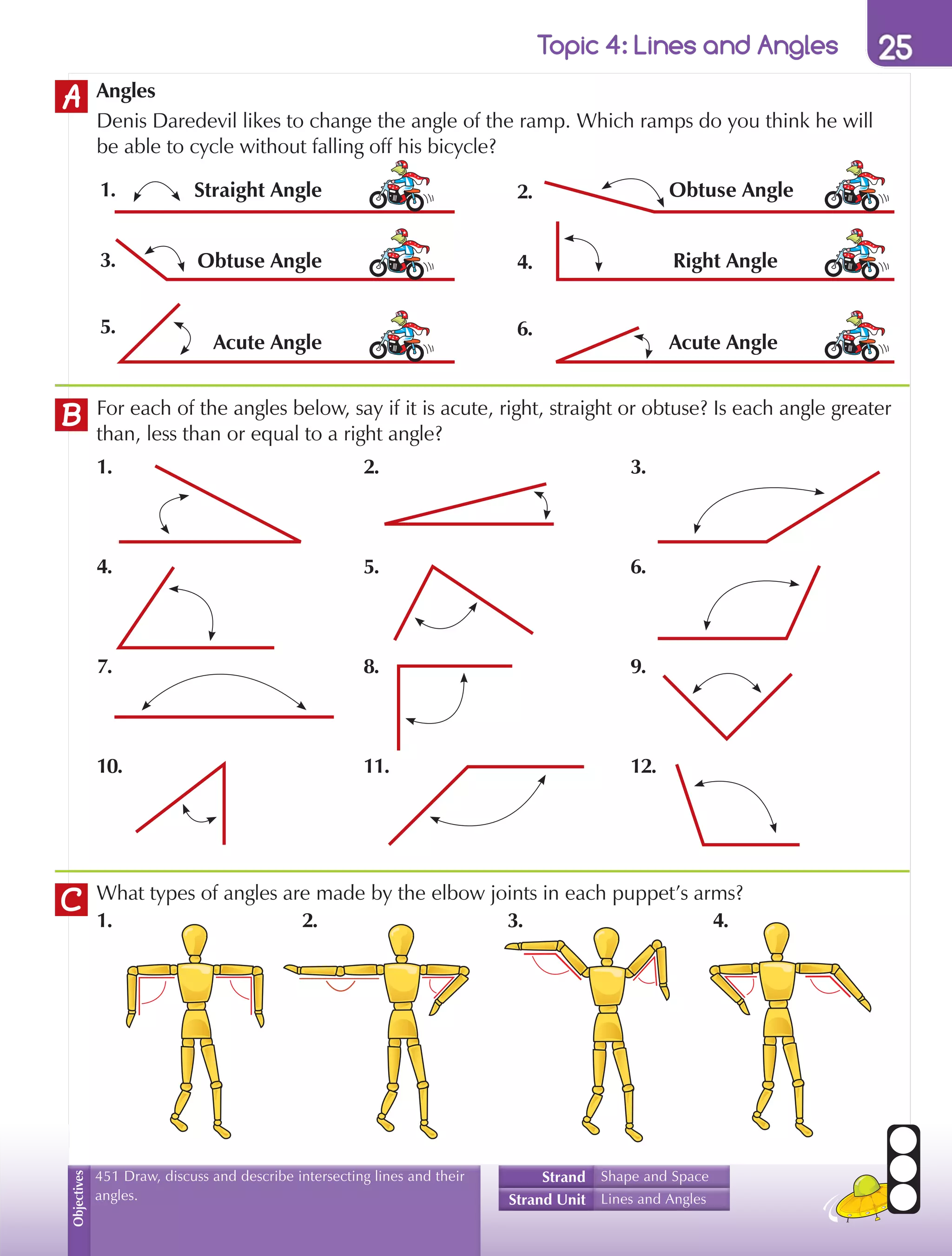 Topic 4: Lines and Angles 25

A Angles

Denis Daredevil likes to change the angle of the ramp. Which ramps do you think he will be able to cycle without falling off his bicycle?

1. Straight Angle
2. Obtuse Angle
3. Obtuse Angle
4. Right Angle
5. Acute Angle
6. Acute Angle

B For each of the angles below, say if it is acute, right, straight or obtuse? Is each angle greater than, less than or equal to a right angle?

1.
2.
3.
4.
5.
6.
7.
8.
9.
10.
11.
12.

C What types of angles are made by the elbow joints in each puppet's arms?

1.
2.
3.
4.

Objectives 451 Draw, discuss and describe intersecting lines and their angles.

| Strand | Shape and Space |
|---|---|
| Strand Unit | Lines and Angles |