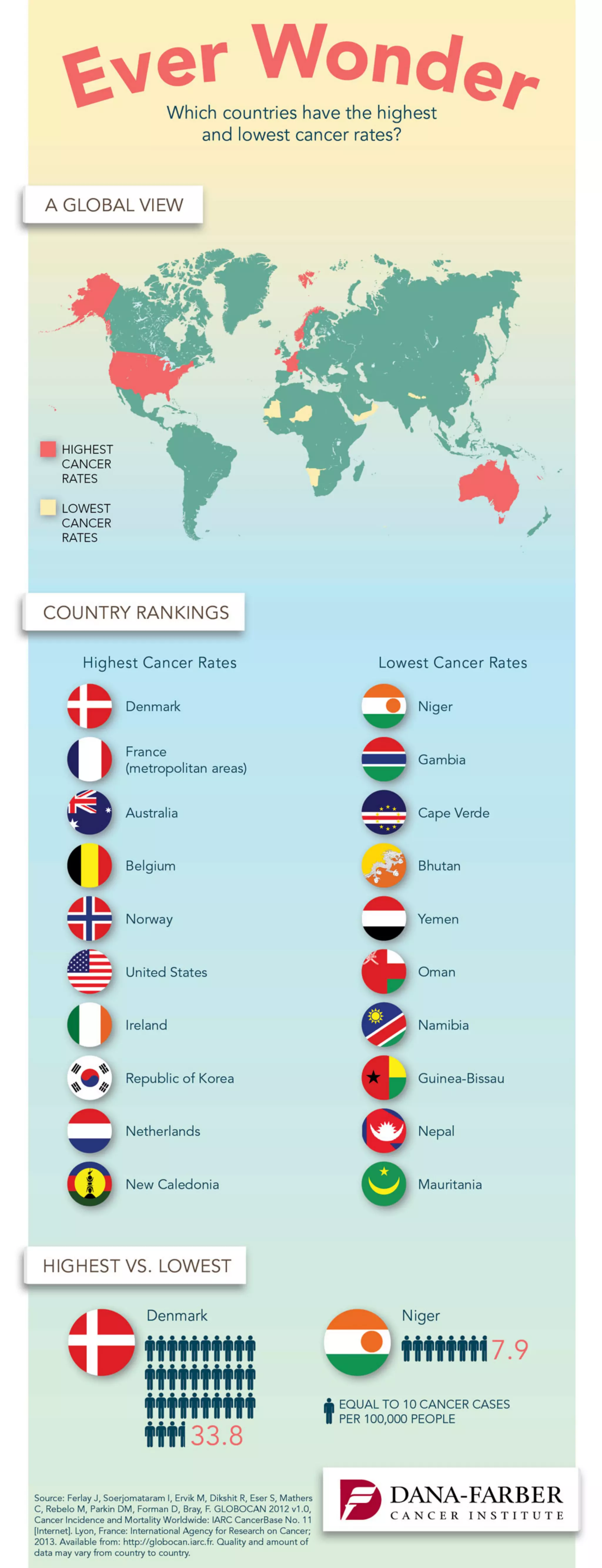 Ever Wonder

Which countries have the highest and lowest cancer rates?

A GLOBAL VIEW

HIGHEST CANCER RATES

LOWEST CANCER RATES

COUNTRY RANKINGS

Highest Cancer Rates

Denmark

France (metropolitan areas)

Australia

Belgium

Norway

United States

Ireland

Republic of Korea

Netherlands

New Caledonia

Lowest Cancer Rates

Niger

Gambia

Cape Verde

Bhutan

Yemen

Oman

Namibia

Guinea-Bissau

Nepal

Mauritania

HIGHEST VS. LOWEST

Denmark

33.8

Niger

7.9

EQUAL TO 10 CANCER CASES PER 100,000 PEOPLE

Source: Ferlay J, Soerjomataram I, Ervik M, Dikshit R, Eser S, Mathers C, Rebelo M, Parkin DM, Forman D, Bray, F. GLOBOCAN 2012 v1.0, Cancer Incidence and Mortality Worldwide: IARC CancerBase No. 11 [Internet]. Lyon, France: International Agency for Research on Cancer; 2013. Available from: http://globocan.iarc.fr. Quality and amount of data may vary from country to country.

DANA-FARBER CANCER INSTITUTE