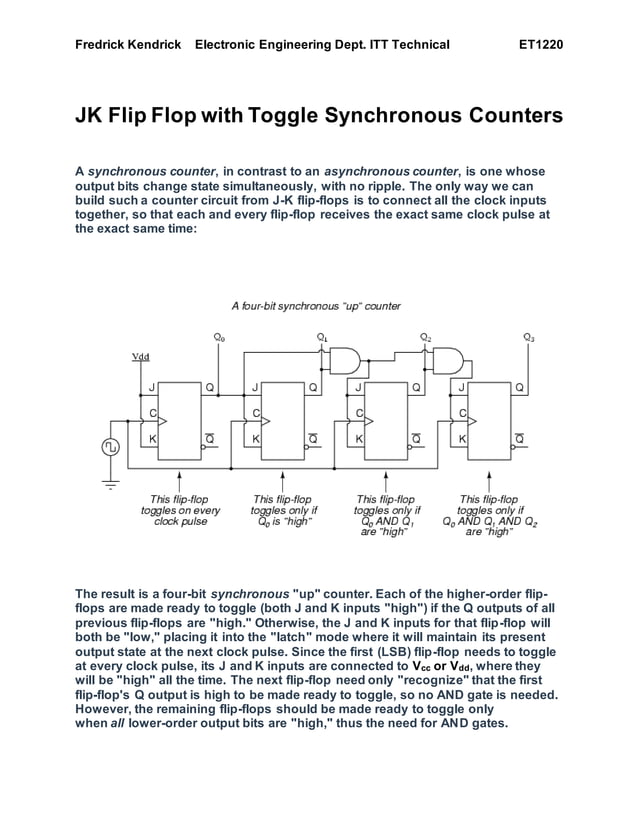 Fredrick Kendrick Electronic Engineering Dept. ITT Technical ET1220

JK Flip Flop with Toggle Synchronous Counters

A synchronous counter, in contrast to an asynchronous counter, is one whose output bits change state simultaneously, with no ripple. The only way we can build such a counter circuit from J-K flip-flops is to connect all the clock inputs together, so that each and every flip-flop receives the exact same clock pulse at the exact same time:

A four-bit synchronous "up" counter

$Q_0$ $Q_1$ $Q_2$ $Q_3$

Vdd

J Q C K $\overline{Q}$ J Q C K $\overline{Q}$ J Q C K $\overline{Q}$ J Q C K $\overline{Q}$

This flip-flop toggles on every clock pulse

This flip-flop toggles only if $Q_0$ is "high"

This flip-flop toggles only if $Q_0$ AND $Q_1$ are "high"

This flip-flop toggles only if $Q_0$ AND $Q_1$ AND $Q_2$ are "high"

The result is a four-bit synchronous "up" counter. Each of the higher-order flip-flops are made ready to toggle (both J and K inputs "high") if the Q outputs of all previous flip-flops are "high." Otherwise, the J and K inputs for that flip-flop will both be "low," placing it into the "latch" mode where it will maintain its present output state at the next clock pulse. Since the first (LSB) flip-flop needs to toggle at every clock pulse, its J and K inputs are connected to $V_{cc}$ or $V_{dd}$, where they will be "high" all the time. The next flip-flop need only "recognize" that the first flip-flop's Q output is high to be made ready to toggle, so no AND gate is needed. However, the remaining flip-flops should be made ready to toggle only when all lower-order output bits are "high," thus the need for AND gates.