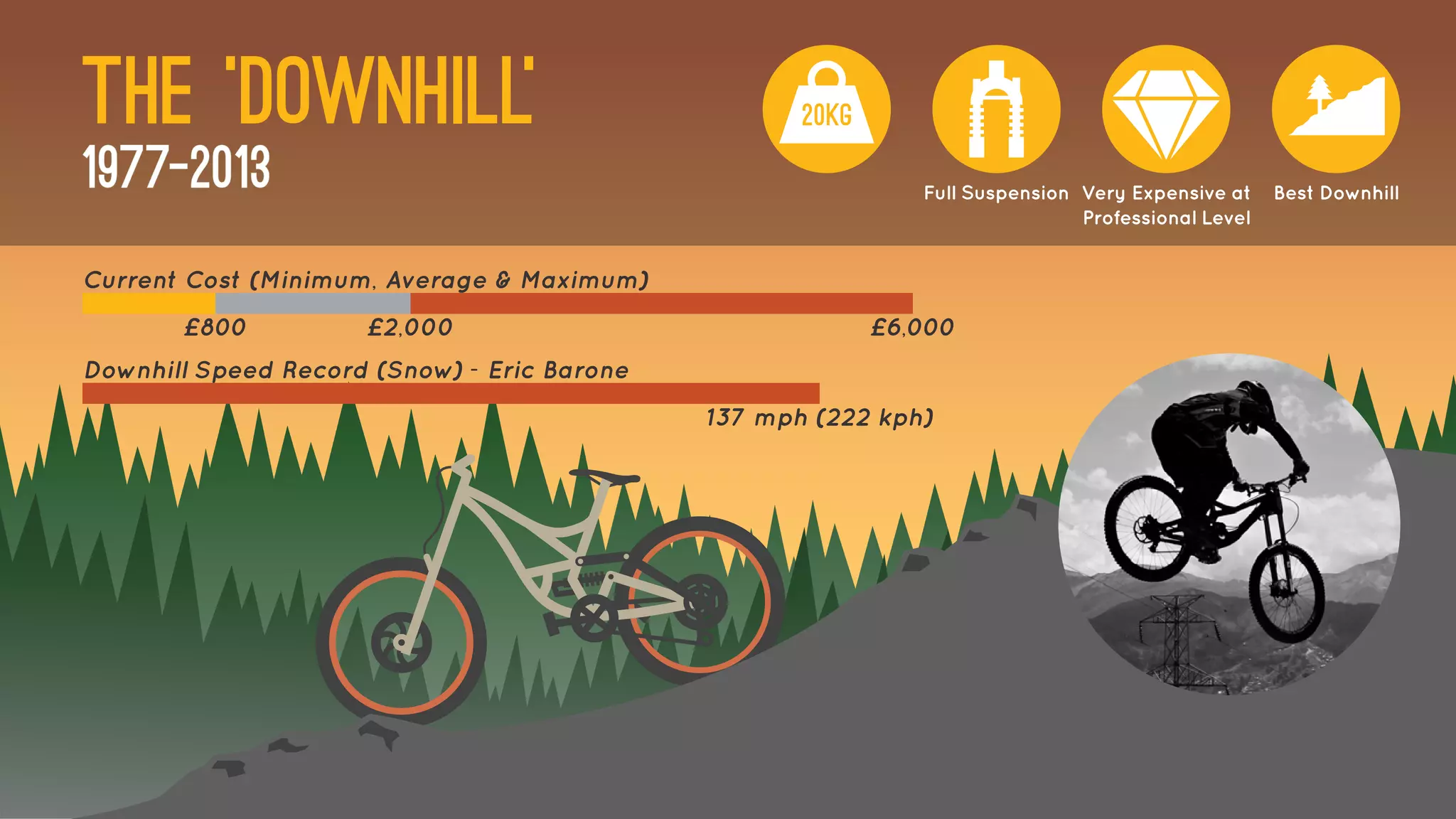 THE 'DOWNHILL'
1977-2013

20KG

Full Suspension

Very Expensive at Professional Level

Best Downhill

Current Cost (Minimum, Average & Maximum)

£800 £2,000 £6,000

Downhill Speed Record (Snow) - Eric Barone

137 mph (222 kph)