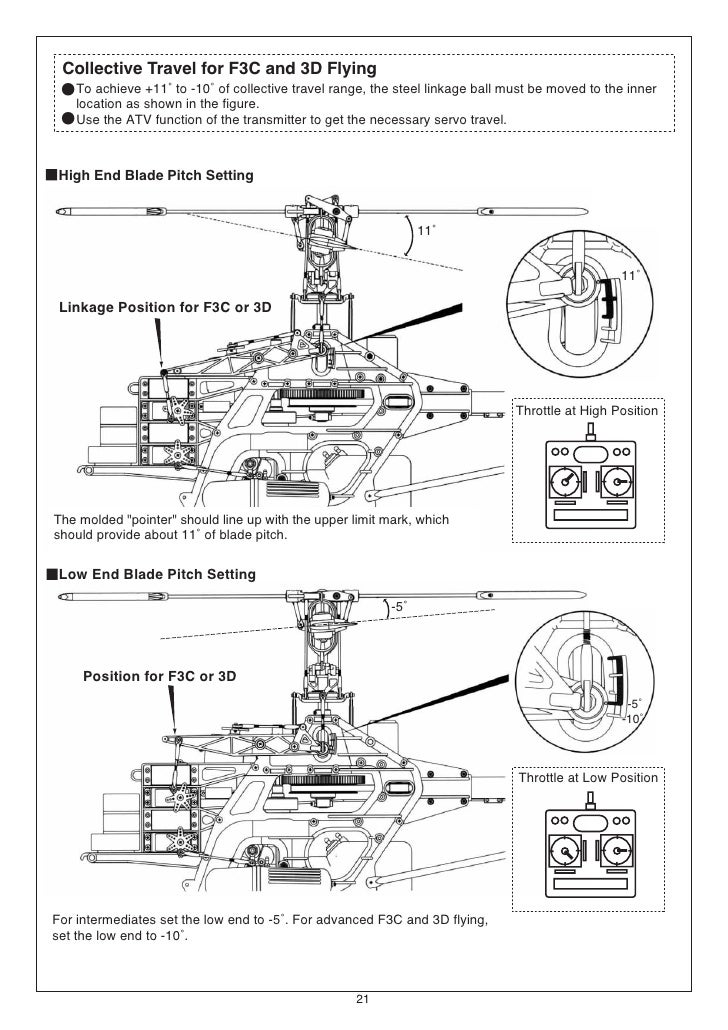 Collective Travel for F3C and 3D Flying

●To achieve +11° to -10° of collective travel range, the steel linkage ball must be moved to the inner location as shown in the figure.
●Use the ATV function of the transmitter to get the necessary servo travel.

■High End Blade Pitch Setting

11°

11°

Linkage Position for F3C or 3D

Throttle at High Position

The molded "pointer" should line up with the upper limit mark, which should provide about 11° of blade pitch.

■Low End Blade Pitch Setting

-5°

Position for F3C or 3D

-5°
-10°

Throttle at Low Position

For intermediates set the low end to -5°. For advanced F3C and 3D flying, set the low end to -10°.

21