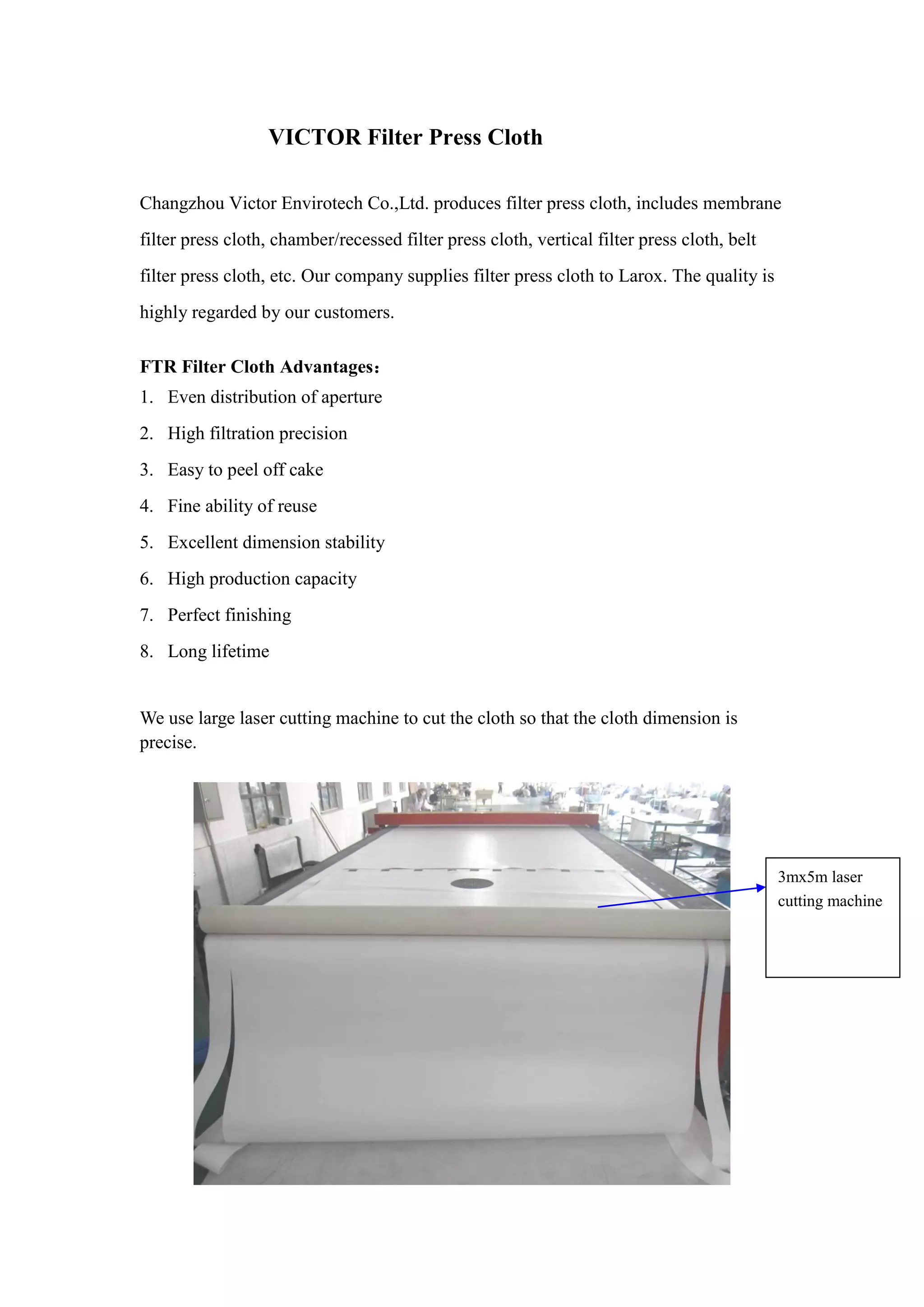 VICTOR Filter Press Cloth

Changzhou Victor Envirotech Co.,Ltd. produces filter press cloth, includes membrane filter press cloth, chamber/recessed filter press cloth, vertical filter press cloth, belt filter press cloth, etc. Our company supplies filter press cloth to Larox. The quality is highly regarded by our customers.

FTR Filter Cloth Advantages：
1. Even distribution of aperture
2. High filtration precision
3. Easy to peel off cake
4. Fine ability of reuse
5. Excellent dimension stability
6. High production capacity
7. Perfect finishing
8. Long lifetime

We use large laser cutting machine to cut the cloth so that the cloth dimension is precise.

3mx5m laser cutting machine