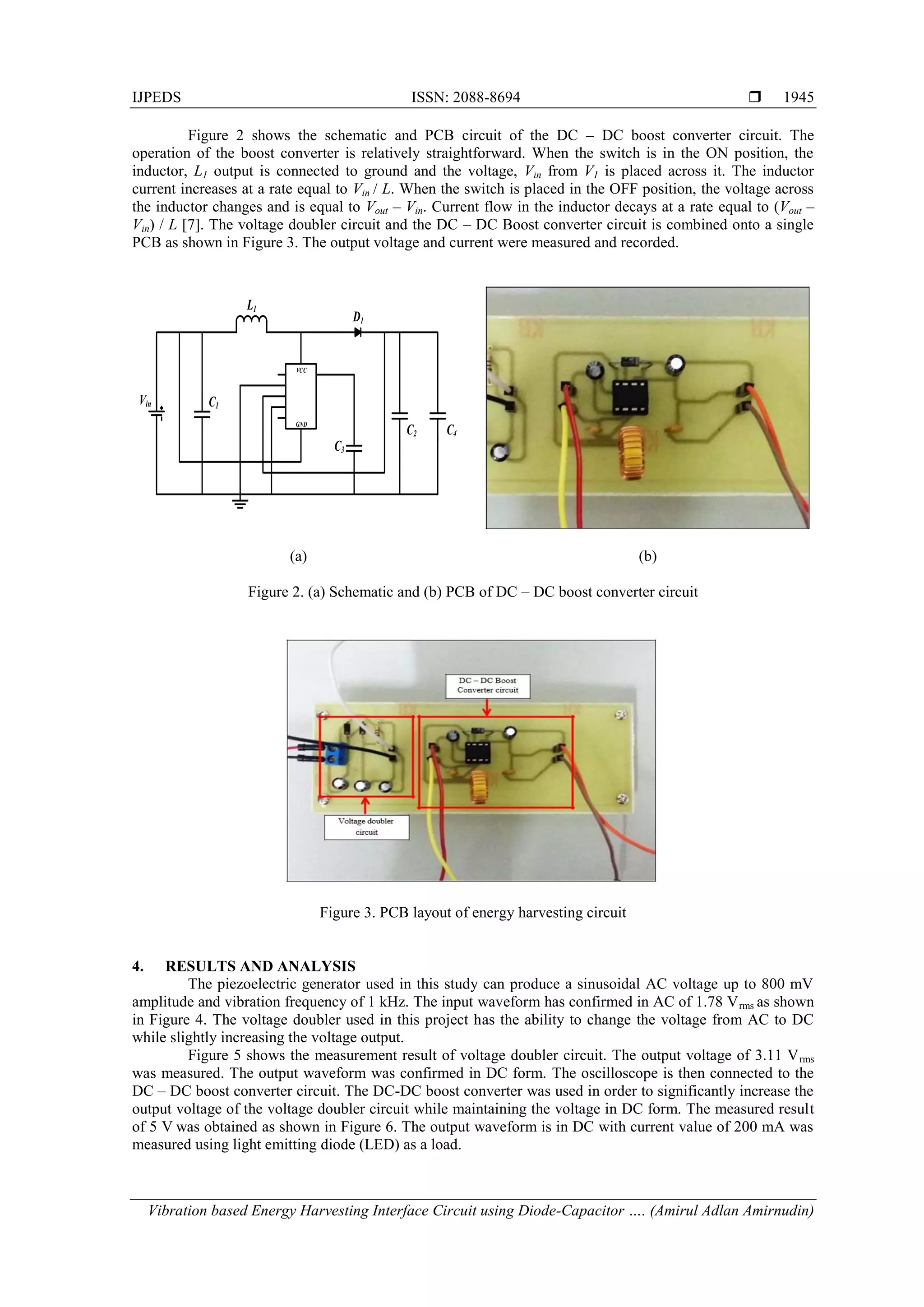 IJPEDS ISSN: 2088-8694 ❒ 1945

Figure 2 shows the schematic and PCB circuit of the DC – DC boost converter circuit. The operation of the boost converter is relatively straightforward. When the switch is in the ON position, the inductor, $L_1$ output is connected to ground and the voltage, $V_{in}$ from $V_1$ is placed across it. The inductor current increases at a rate equal to $V_{in}$ / $L$. When the switch is placed in the OFF position, the voltage across the inductor changes and is equal to $V_{out}$ – $V_{in}$. Current flow in the inductor decays at a rate equal to ($V_{out}$ – $V_{in}$) / $L$ [7]. The voltage doubler circuit and the DC – DC Boost converter circuit is combined onto a single PCB as shown in Figure 3. The output voltage and current were measured and recorded.

$L_1$ $D_1$ VCC GND $V_{in}$ $C_1$ $C_3$ $C_2$ $C_4$

(a) (b)

Figure 2. (a) Schematic and (b) PCB of DC – DC boost converter circuit

DC – DC Boost Converter circuit

Voltage doubler circuit

Figure 3. PCB layout of energy harvesting circuit

4. RESULTS AND ANALYSIS

The piezoelectric generator used in this study can produce a sinusoidal AC voltage up to 800 mV amplitude and vibration frequency of 1 kHz. The input waveform has confirmed in AC of 1.78 $V_{rms}$ as shown in Figure 4. The voltage doubler used in this project has the ability to change the voltage from AC to DC while slightly increasing the voltage output.

Figure 5 shows the measurement result of voltage doubler circuit. The output voltage of 3.11 $V_{rms}$ was measured. The output waveform was confirmed in DC form. The oscilloscope is then connected to the DC – DC boost converter circuit. The DC-DC boost converter was used in order to significantly increase the output voltage of the voltage doubler circuit while maintaining the voltage in DC form. The measured result of 5 V was obtained as shown in Figure 6. The output waveform is in DC with current value of 200 mA was measured using light emitting diode (LED) as a load.

Vibration based Energy Harvesting Interface Circuit using Diode-Capacitor .... (Amirul Adlan Amirnudin)