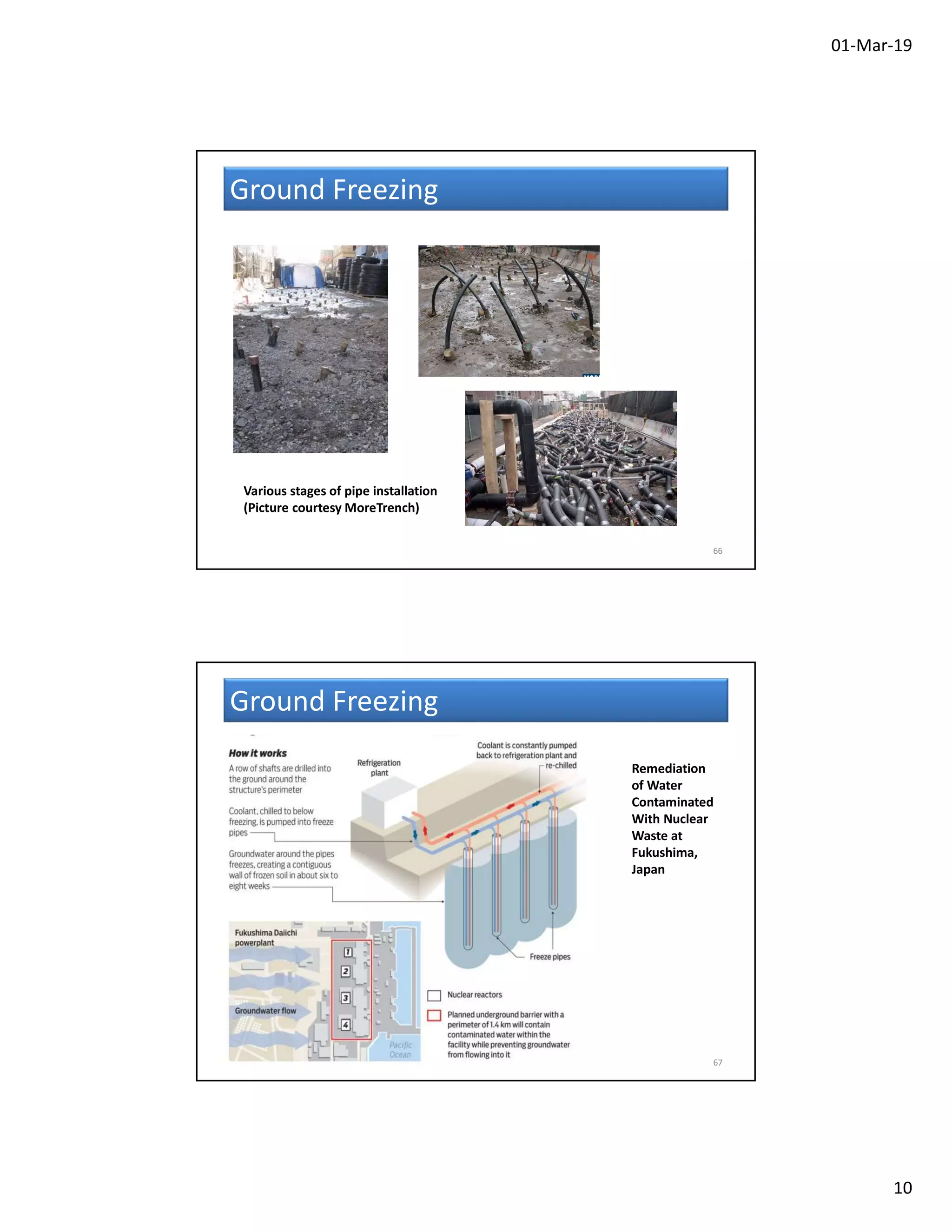 01-Mar-19

Ground Freezing

Various stages of pipe installation (Picture courtesy MoreTrench)

66

Ground Freezing

How it works

A row of shafts are drilled into the ground around the structure's perimeter

Coolant, chilled to below freezing, is pumped into freeze pipes

Groundwater around the pipes freezes, creating a contiguous wall of frozen soil in about six to eight weeks

Refrigeration plant

Coolant is constantly pumped back to refrigeration plant and re-chilled

Freeze pipes

Fukushima Daiichi powerplant

1
2
3
4

Groundwater flow

Pacific Ocean

Nuclear reactors

Planned underground barrier with a perimeter of 1.4 km will contain contaminated water within the facility while preventing groundwater from flowing into it

Remediation of Water Contaminated With Nuclear Waste at Fukushima, Japan

67

10