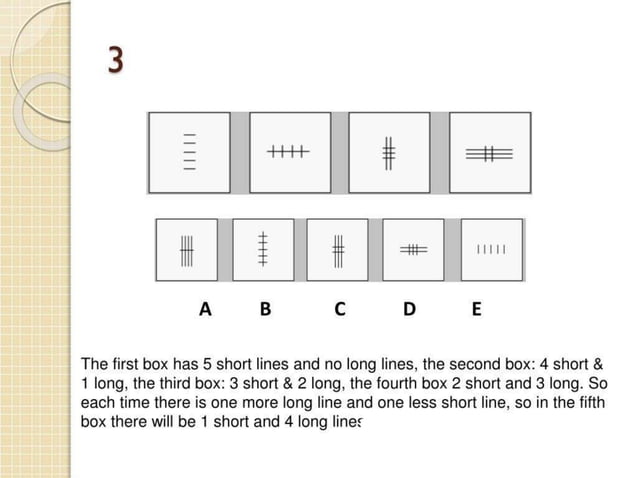 3

A B C D E

The first box has 5 short lines and no long lines, the second box: 4 short & 1 long, the third box: 3 short & 2 long, the fourth box 2 short and 3 long. So each time there is one more long line and one less short line, so in the fifth box there will be 1 short and 4 long lines