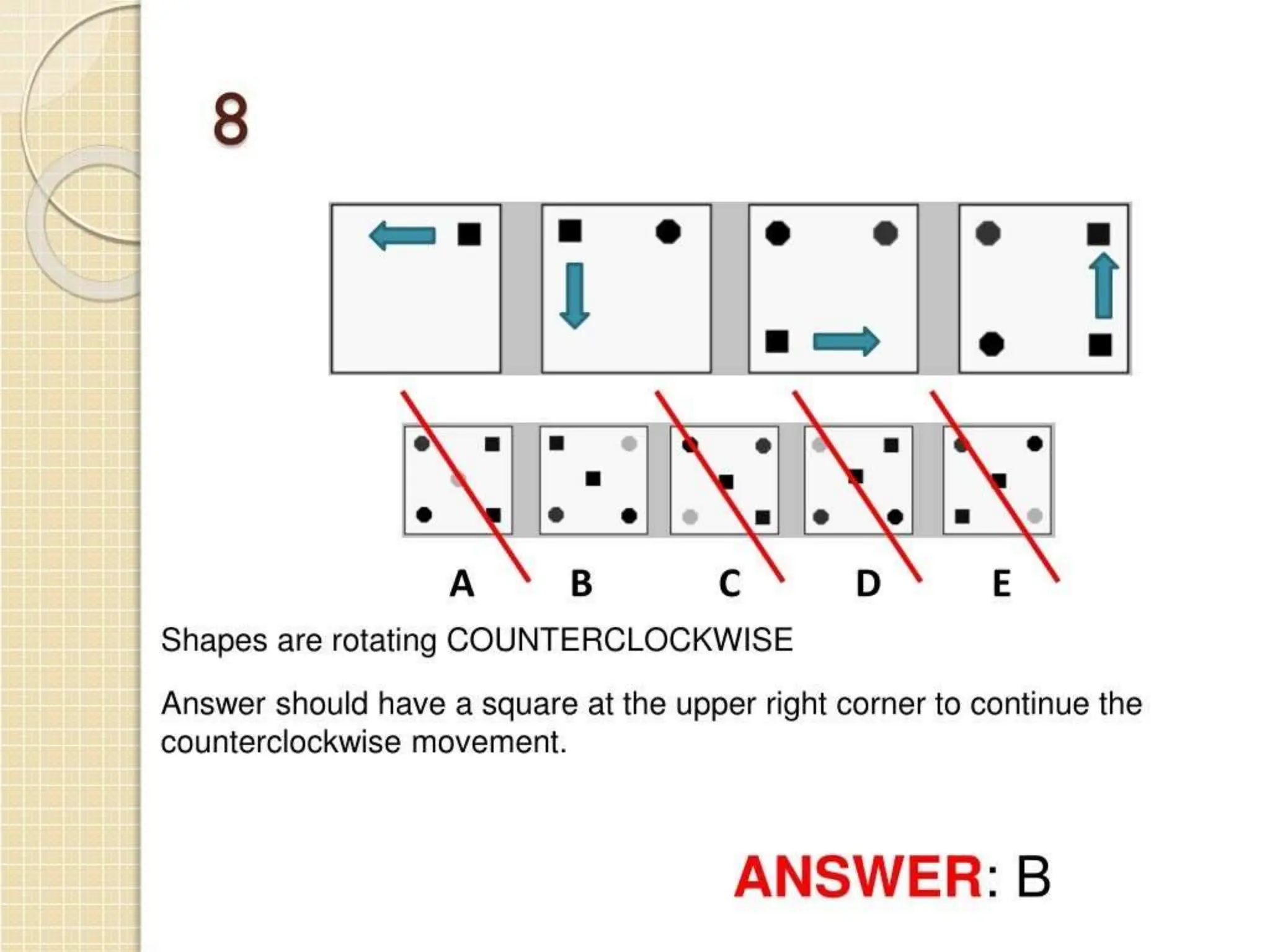 8

A B C D E

Shapes are rotating COUNTERCLOCKWISE

Answer should have a square at the upper right corner to continue the counterclockwise movement.

ANSWER: B