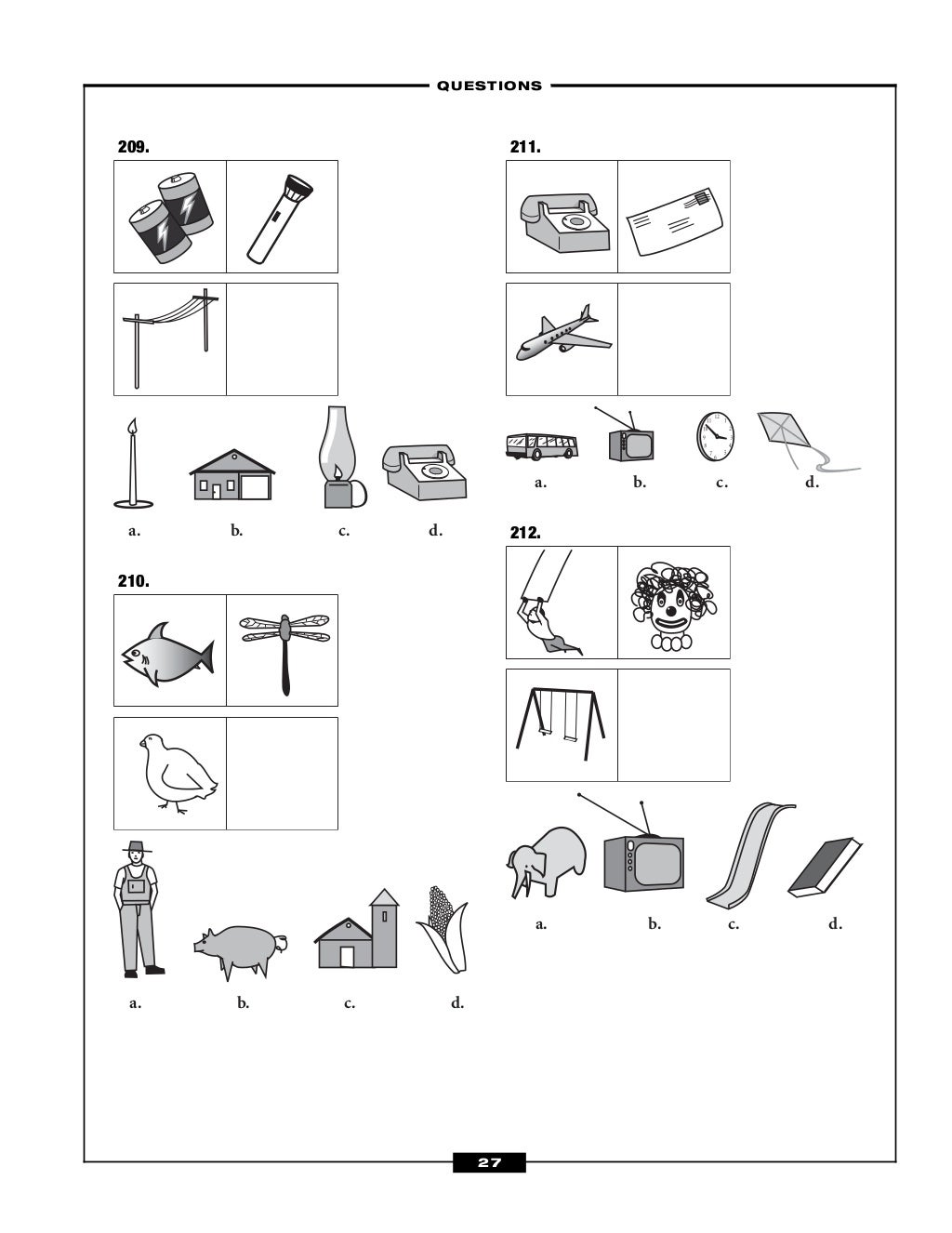 QUESTIONS

209.

a. b. c. d.

210.

a. b. c. d.

211.

a. b. c. d.

212.

a. b. c. d.

27