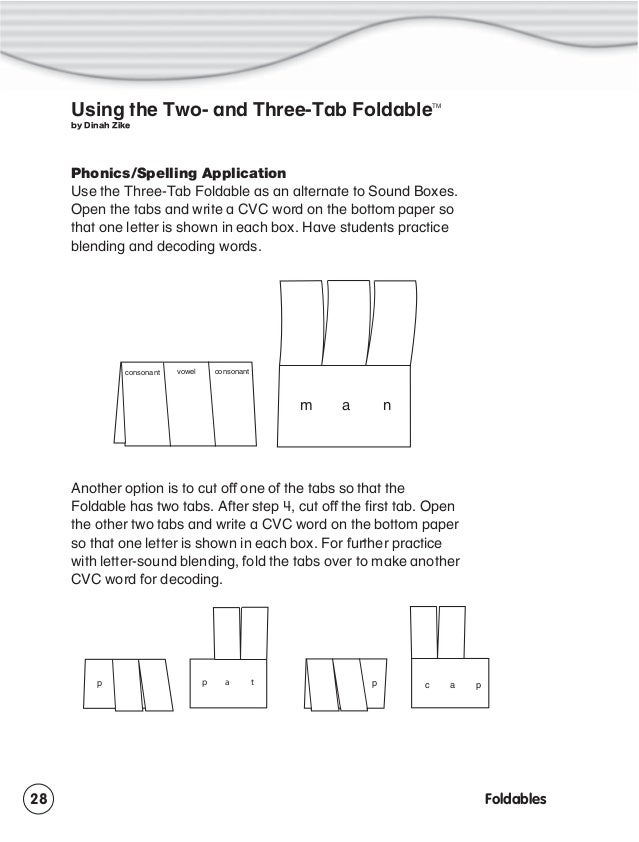 Using the Two- and Three-Tab Foldable™
by Dinah Zike

Phonics/Spelling Application
Use the Three-Tab Foldable as an alternate to Sound Boxes. Open the tabs and write a CVC word on the bottom paper so that one letter is shown in each box. Have students practice blending and decoding words.

consonant vowel consonant

m a n

Another option is to cut off one of the tabs so that the Foldable has two tabs. After step 4, cut off the first tab. Open the other two tabs and write a CVC word on the bottom paper so that one letter is shown in each box. For further practice with letter-sound blending, fold the tabs over to make another CVC word for decoding.

p

p a t

p

c a p

28

Foldables