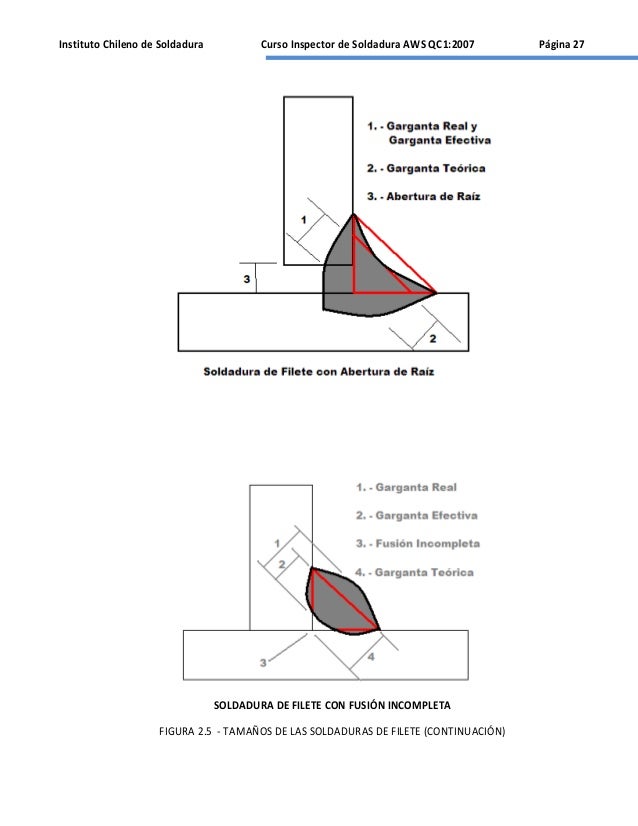 Instituto Chileno de Soldadura Curso Inspector de Soldadura AWS QC1:2007 Página 27

1. - Garganta Real y
Garganta Efectiva

2. - Garganta Teórica

3. - Abertura de Raíz

1

3

2

Soldadura de Filete con Abertura de Raíz

1. - Garganta Real

2. - Garganta Efectiva

3. - Fusión Incompleta

4. - Garganta Teórica

1

2

3

4

SOLDADURA DE FILETE CON FUSIÓN INCOMPLETA

FIGURA 2.5 - TAMAÑOS DE LAS SOLDADURAS DE FILETE (CONTINUACIÓN)