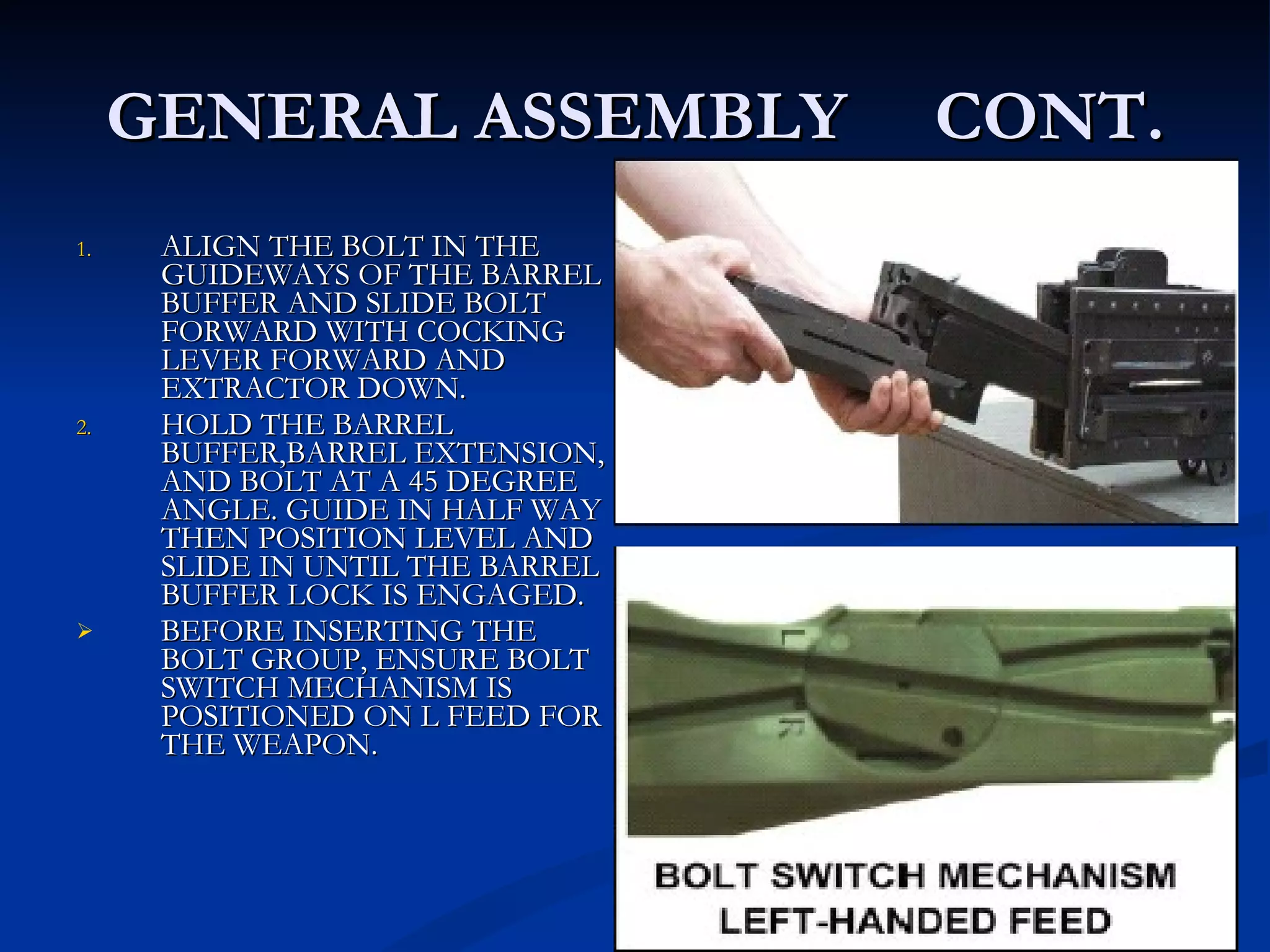 GENERAL ASSEMBLY CONT.

1. ALIGN THE BOLT IN THE GUIDEWAYS OF THE BARREL BUFFER AND SLIDE BOLT FORWARD WITH COCKING LEVER FORWARD AND EXTRACTOR DOWN.

2. HOLD THE BARREL BUFFER,BARREL EXTENSION, AND BOLT AT A 45 DEGREE ANGLE. GUIDE IN HALF WAY THEN POSITION LEVEL AND SLIDE IN UNTIL THE BARREL BUFFER LOCK IS ENGAGED.

➢ BEFORE INSERTING THE BOLT GROUP, ENSURE BOLT SWITCH MECHANISM IS POSITIONED ON L FEED FOR THE WEAPON.

L
R

BOLT SWITCH MECHANISM
LEFT-HANDED FEED