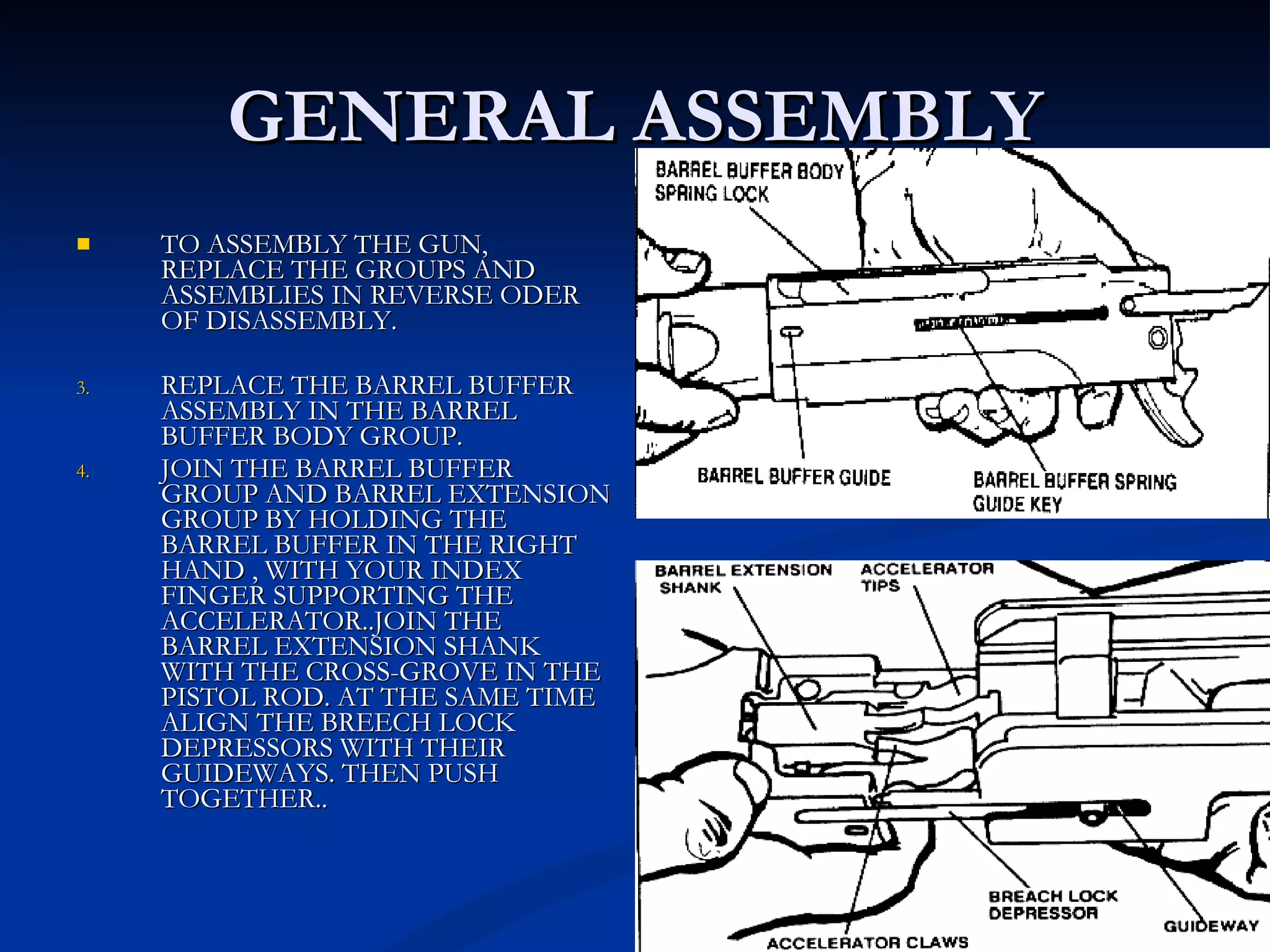 GENERAL ASSEMBLY

TO ASSEMBLY THE GUN, REPLACE THE GROUPS AND ASSEMBLIES IN REVERSE ODER OF DISASSEMBLY.

3. REPLACE THE BARREL BUFFER ASSEMBLY IN THE BARREL BUFFER BODY GROUP.

4. JOIN THE BARREL BUFFER GROUP AND BARREL EXTENSION GROUP BY HOLDING THE BARREL BUFFER IN THE RIGHT HAND , WITH YOUR INDEX FINGER SUPPORTING THE ACCELERATOR..JOIN THE BARREL EXTENSION SHANK WITH THE CROSS-GROVE IN THE PISTOL ROD. AT THE SAME TIME ALIGN THE BREECH LOCK DEPRESSORS WITH THEIR GUIDEWAYS. THEN PUSH TOGETHER..

BARREL BUFFER BODY SPRING LOCK

BARREL BUFFER GUIDE

BARREL BUFFER SPRING GUIDE KEY

BARREL EXTENSION SHANK

ACCELERATOR TIPS

BREACH LOCK DEPRESSOR

GUIDEWAY

ACCELERATOR CLAWS