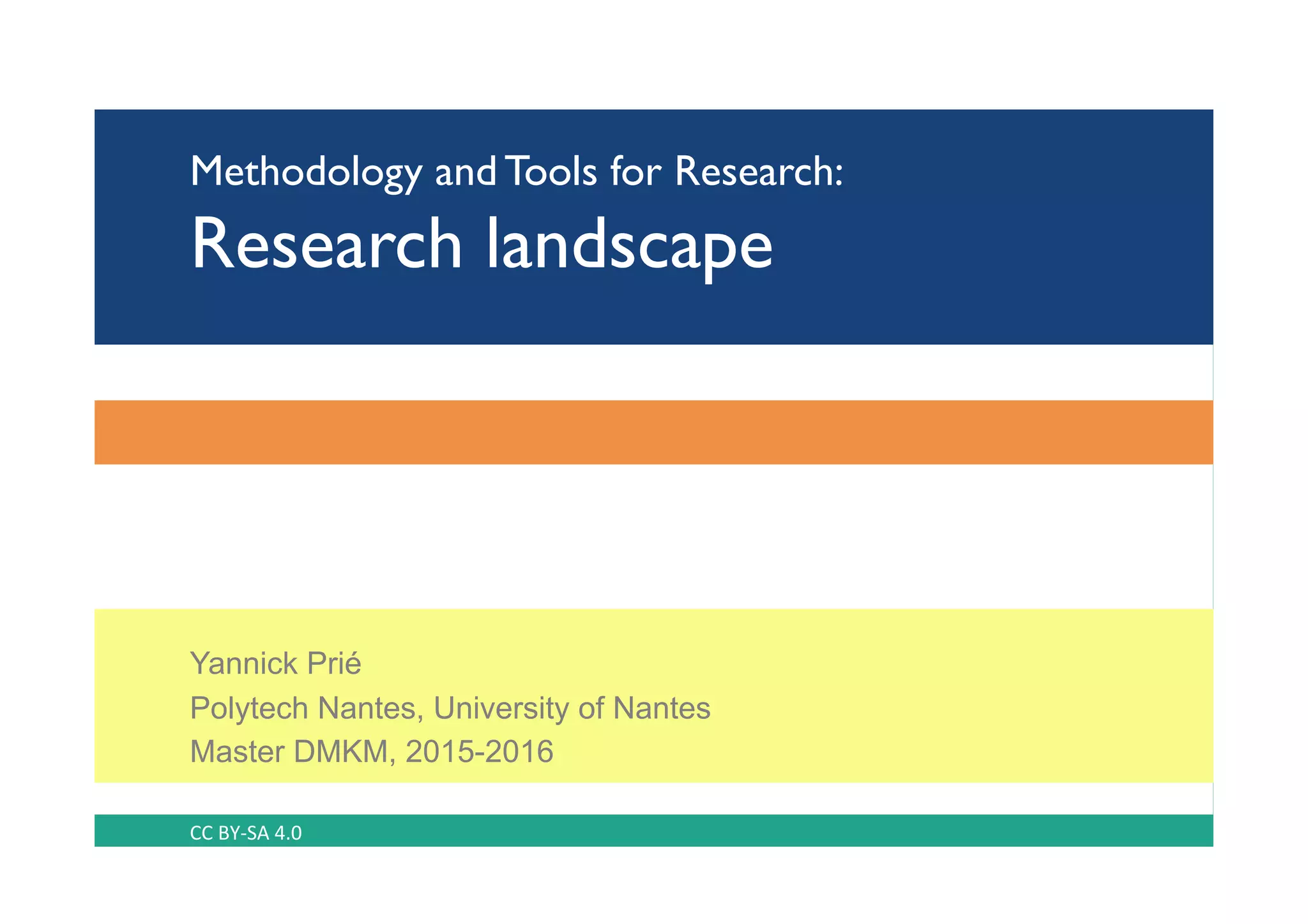 Methodology and Tools for Research:
Research landscape

Yannick Prié
Polytech Nantes, University of Nantes
Master DMKM, 2015-2016

CC BY-SA 4.0