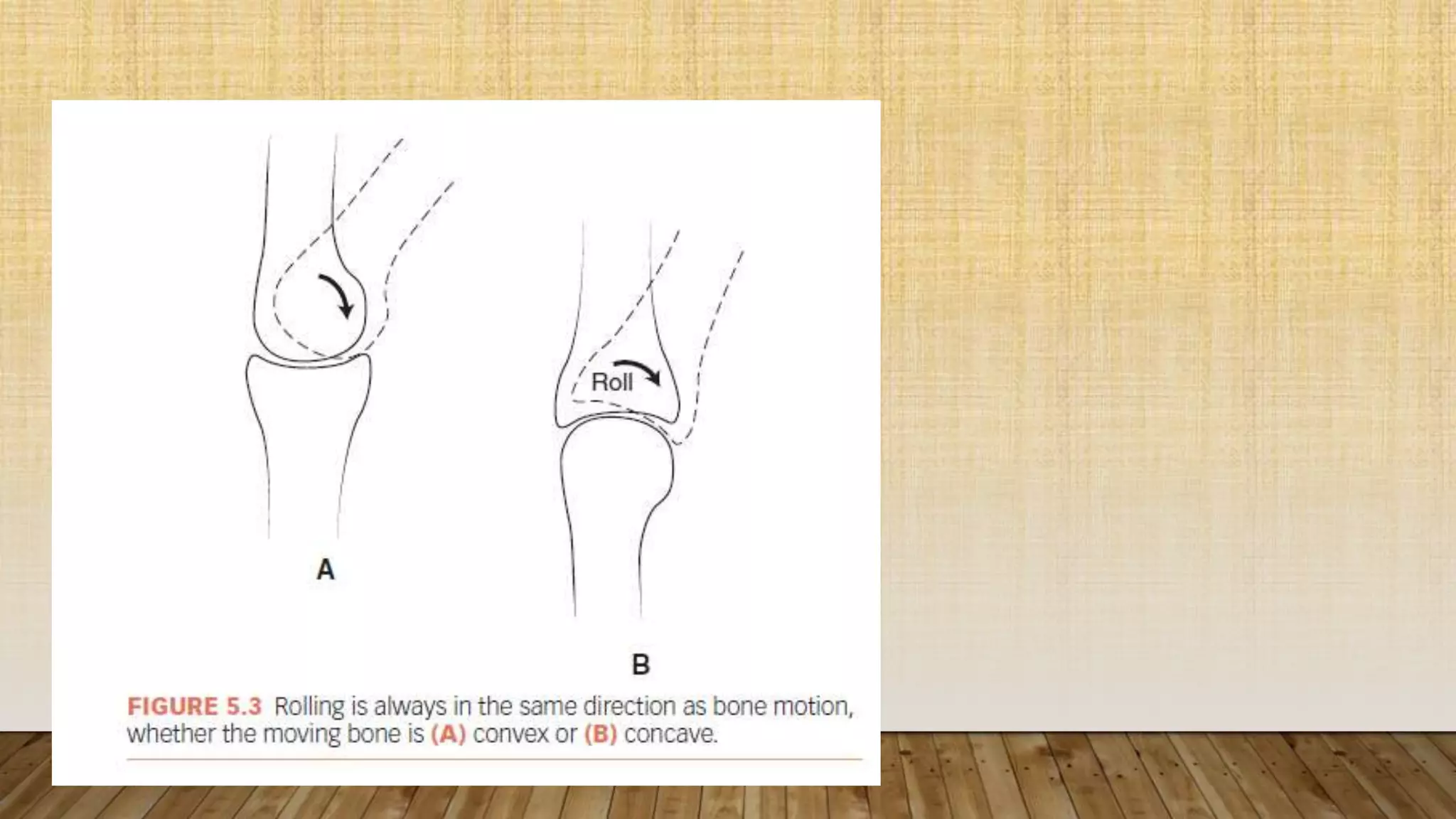 Roll

A

B

FIGURE 5.3 Rolling is always in the same direction as bone motion, whether the moving bone is (A) convex or (B) concave.