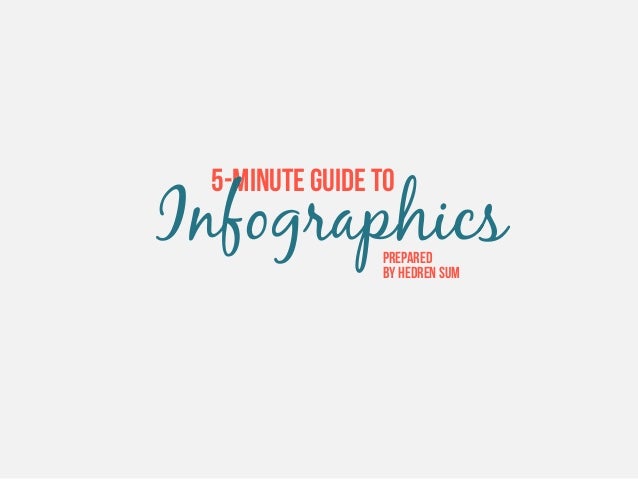 5-MINUTE GUIDE TO
Infographics
PREPARED
BY HEDREN SUM