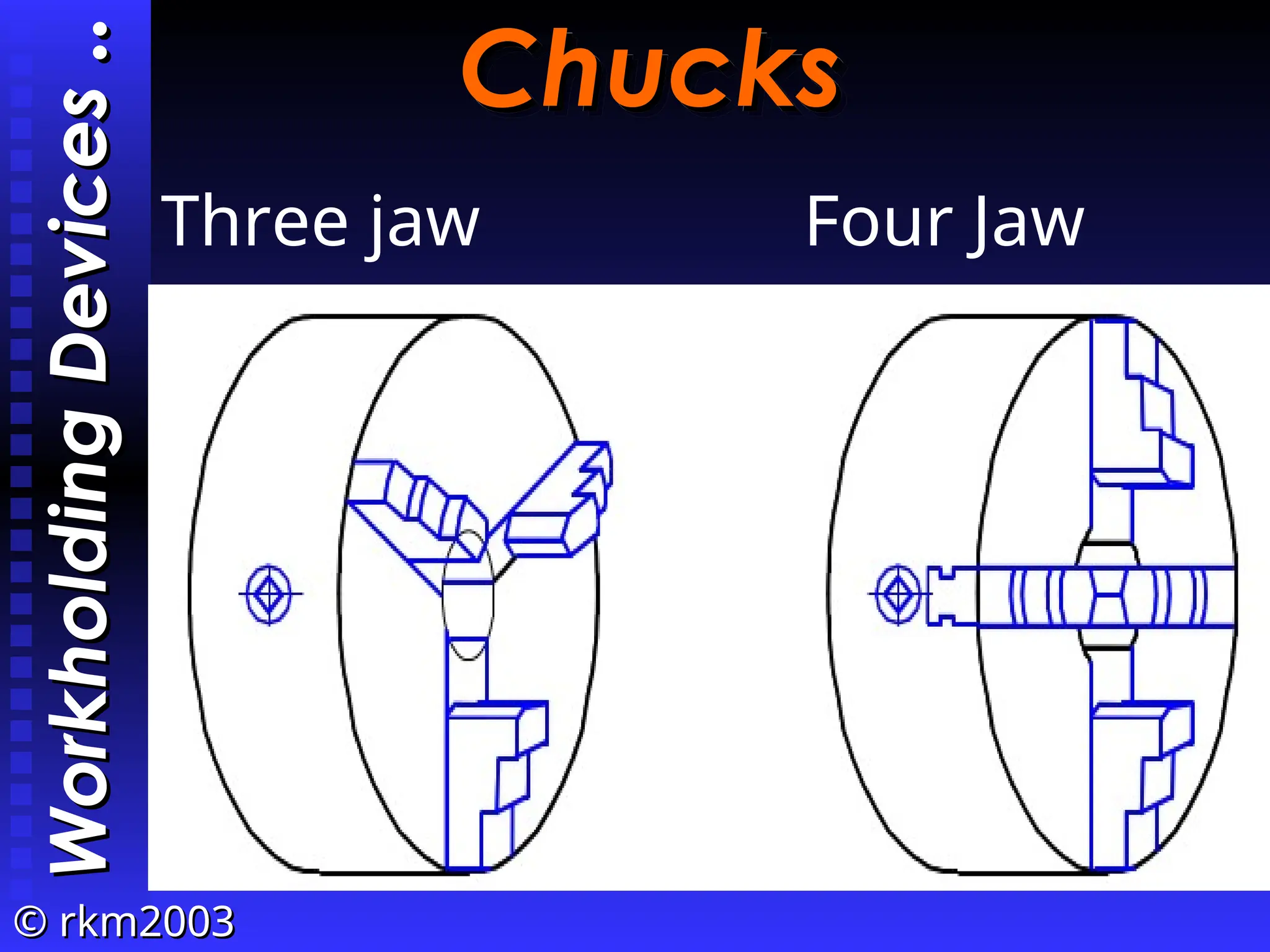 Workholding Devices ..

Chucks

Three jaw

Four Jaw

© rkm2003