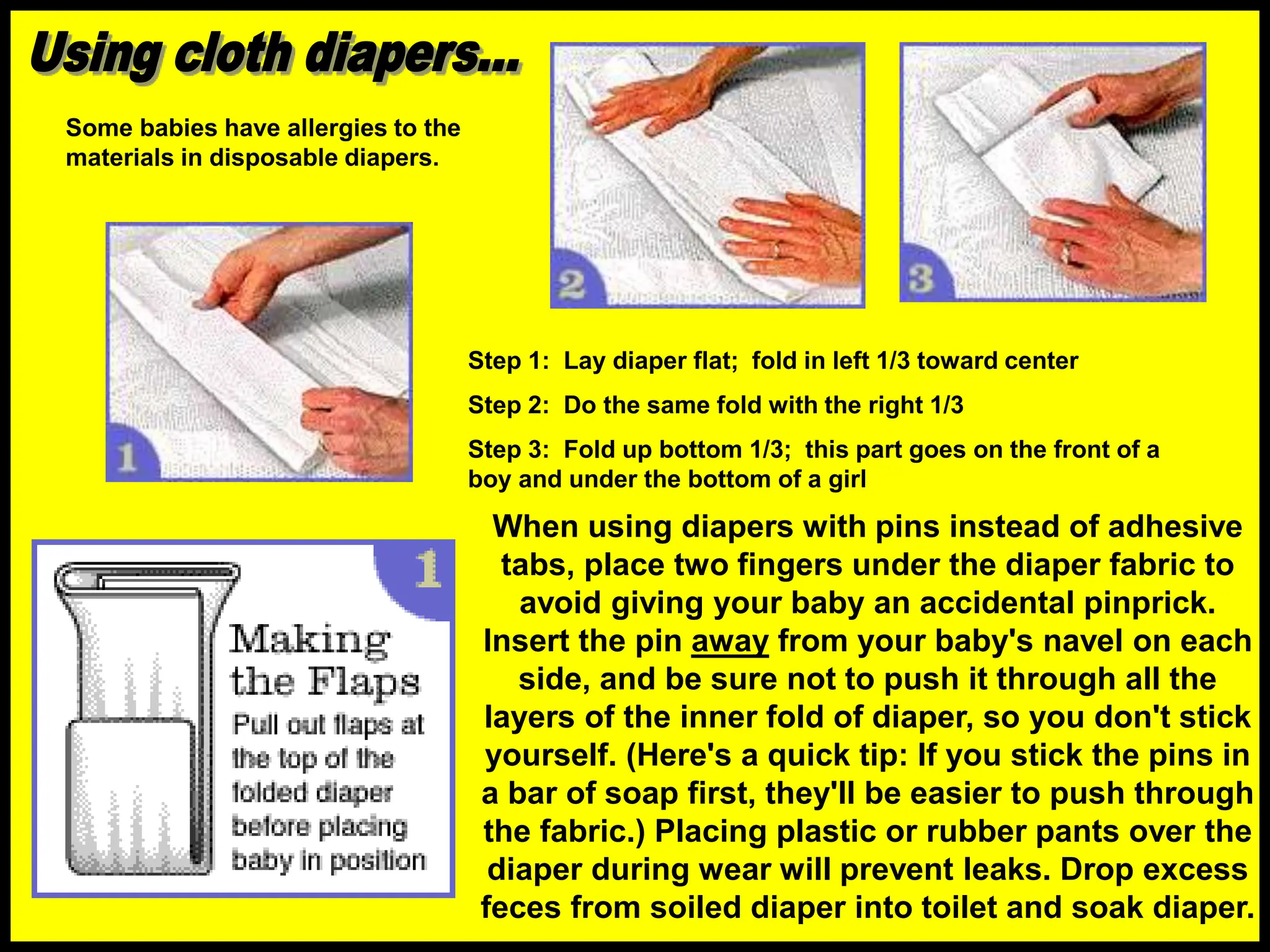 Using cloth diapers...

Some babies have allergies to the materials in disposable diapers.

2

3

1

Step 1: Lay diaper flat; fold in left 1/3 toward center

Step 2: Do the same fold with the right 1/3

Step 3: Fold up bottom 1/3; this part goes on the front of a boy and under the bottom of a girl

1

Making the Flaps

Pull out flaps at the top of the folded diaper before placing baby in position

When using diapers with pins instead of adhesive tabs, place two fingers under the diaper fabric to avoid giving your baby an accidental pinprick. Insert the pin away from your baby's navel on each side, and be sure not to push it through all the layers of the inner fold of diaper, so you don't stick yourself. (Here's a quick tip: If you stick the pins in a bar of soap first, they'll be easier to push through the fabric.) Placing plastic or rubber pants over the diaper during wear will prevent leaks. Drop excess feces from soiled diaper into toilet and soak diaper.