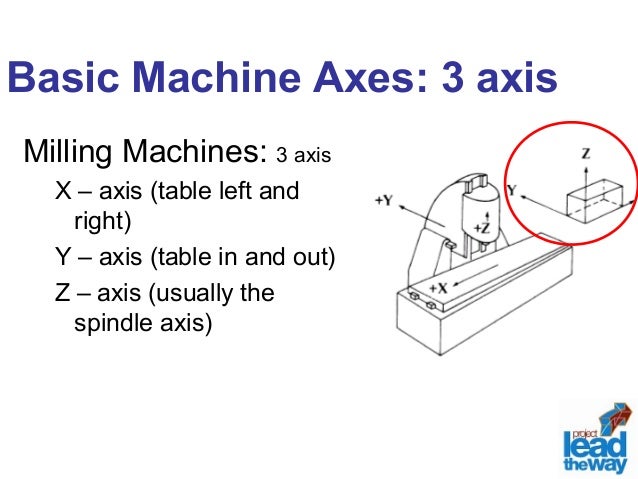 Basic Machine Axes: 3 axis

Milling Machines: 3 axis

X – axis (table left and right)

Y – axis (table in and out)

Z – axis (usually the spindle axis)

+Y

+Z

+X

Z

Y

project lead the way