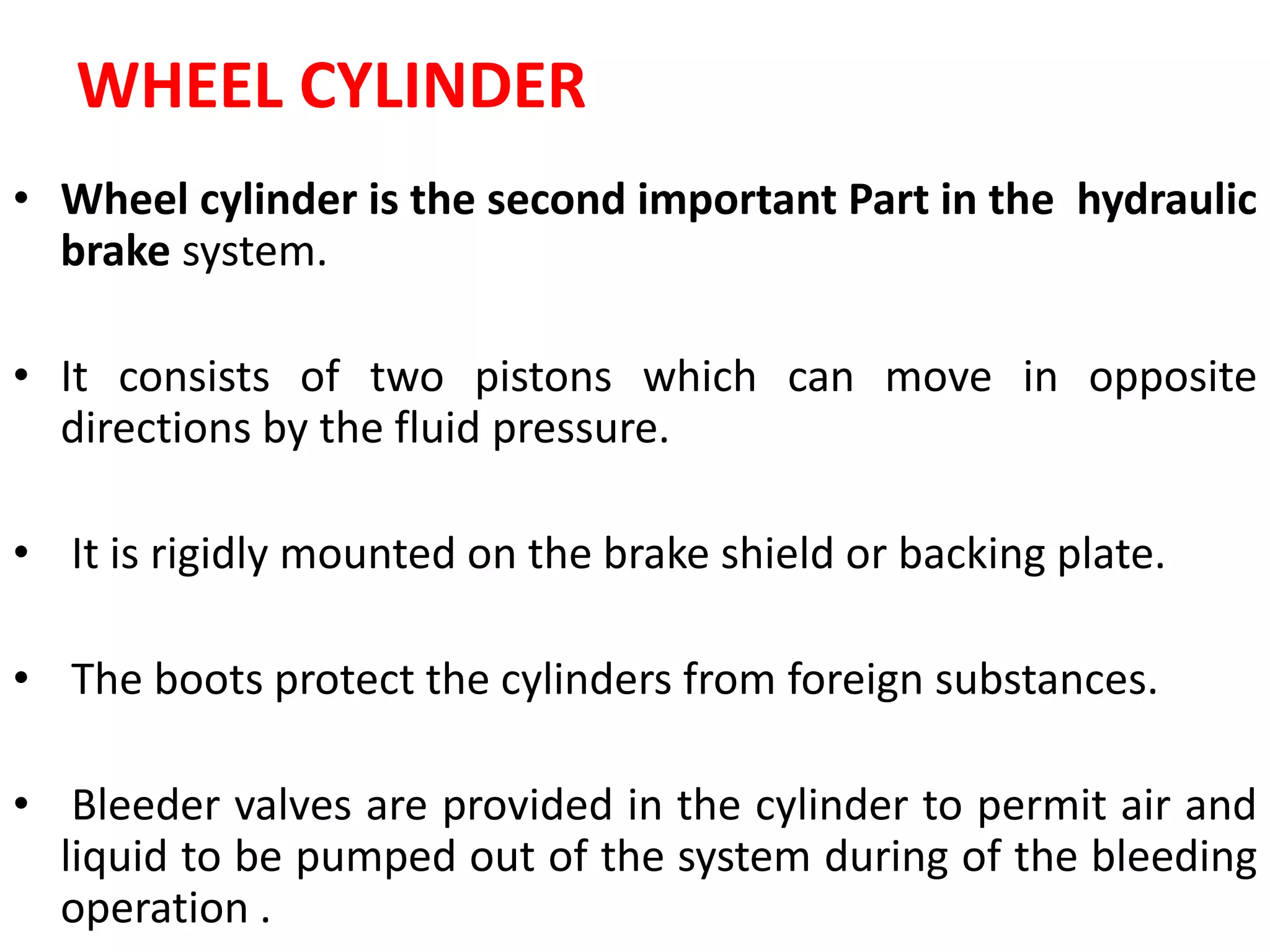 WHEEL CYLINDER

• Wheel cylinder is the second important Part in the hydraulic brake system.

• It consists of two pistons which can move in opposite directions by the fluid pressure.

• It is rigidly mounted on the brake shield or backing plate.

• The boots protect the cylinders from foreign substances.

• Bleeder valves are provided in the cylinder to permit air and liquid to be pumped out of the system during of the bleeding operation .