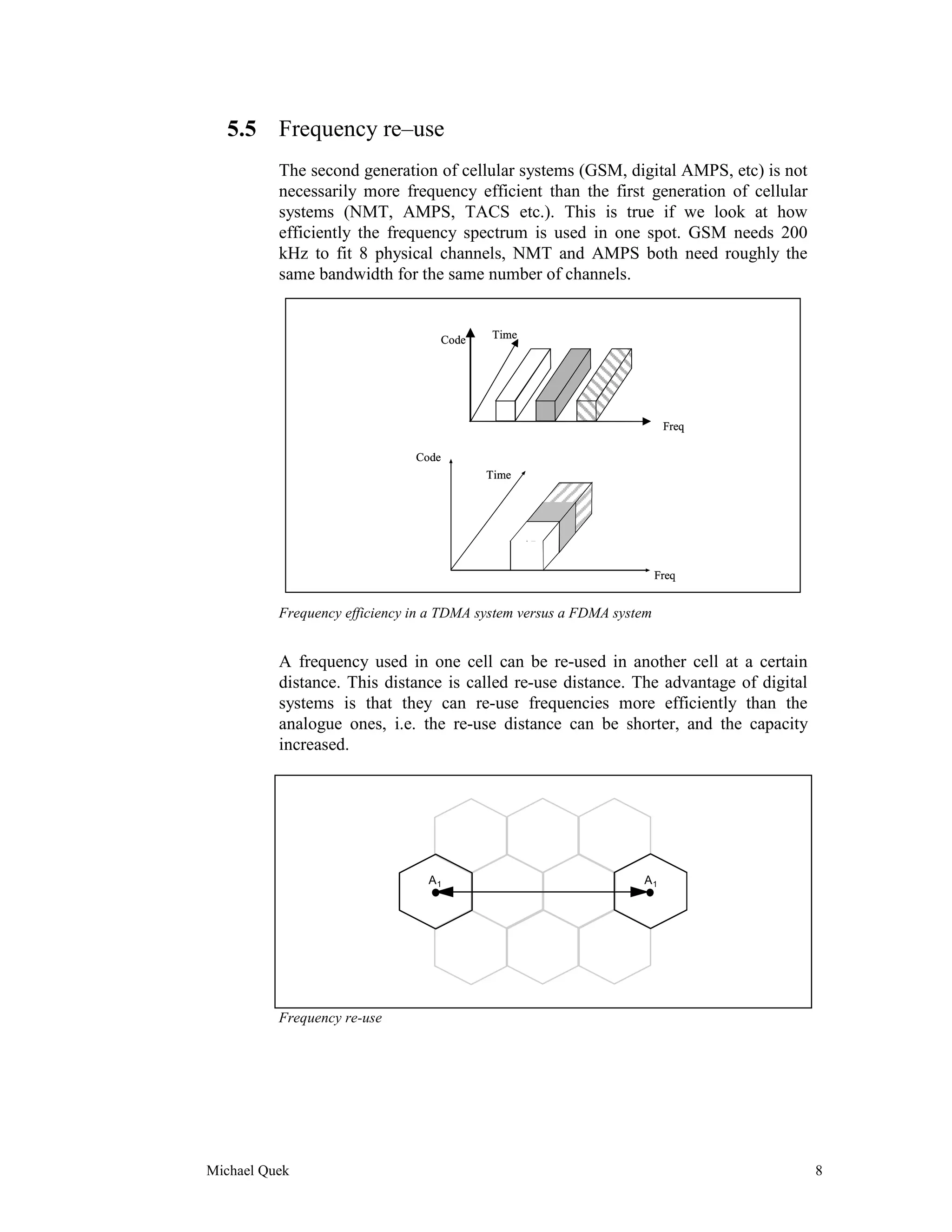 5.5 Frequency re–use

The second generation of cellular systems (GSM, digital AMPS, etc) is not necessarily more frequency efficient than the first generation of cellular systems (NMT, AMPS, TACS etc.). This is true if we look at how efficiently the frequency spectrum is used in one spot. GSM needs 200 kHz to fit 8 physical channels, NMT and AMPS both need roughly the same bandwidth for the same number of channels.

Code
Time
Freq
Code
Time
Freq

Frequency efficiency in a TDMA system versus a FDMA system

A frequency used in one cell can be re-used in another cell at a certain distance. This distance is called re-use distance. The advantage of digital systems is that they can re-use frequencies more efficiently than the analogue ones, i.e. the re-use distance can be shorter, and the capacity increased.

$A_1$
$A_1$

Frequency re-use

Michael Quek 8